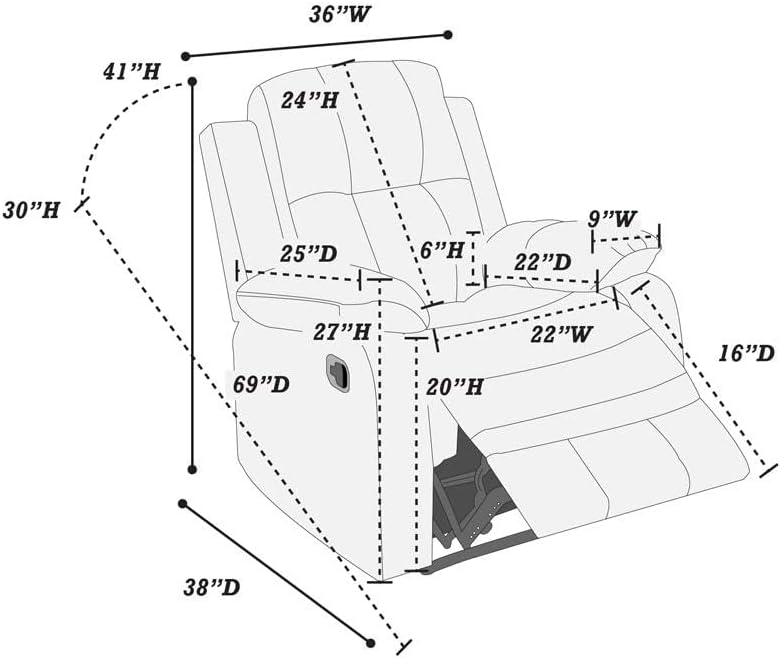 36"W
41"H
24"H
30"H
9"W
25"D
6"H
22"D
27"H
22"W
16"D
69"D
20"H
38"D