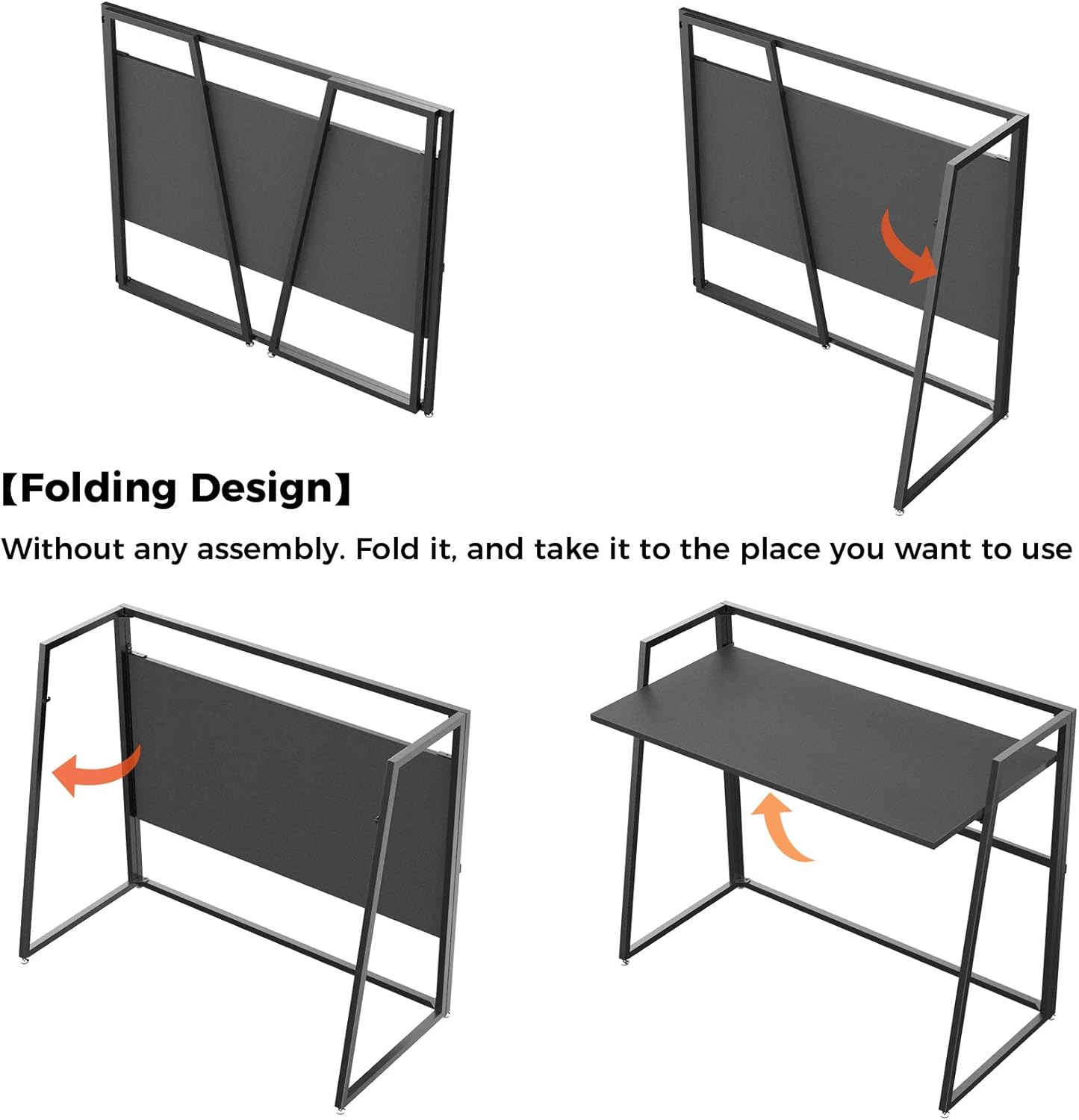 【Folding Design】

Without any assembly. Fold it, and take it to the place you want to use