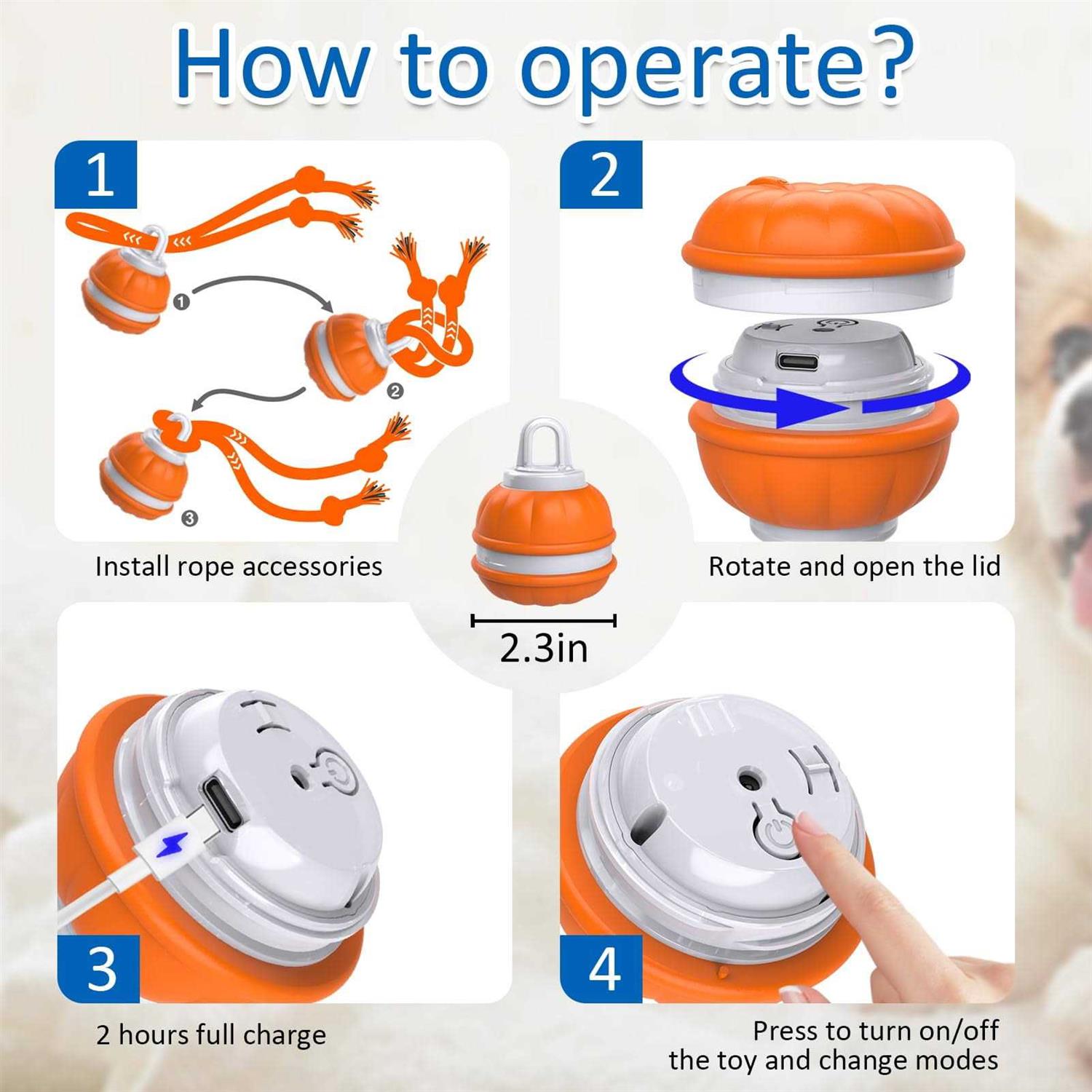 How to operate?

1

❶

❷

❸

Install rope accessories

2

Rotate and open the lid

2.3in

3

2 hours full charge

4

Press to turn on/off the toy and change modes