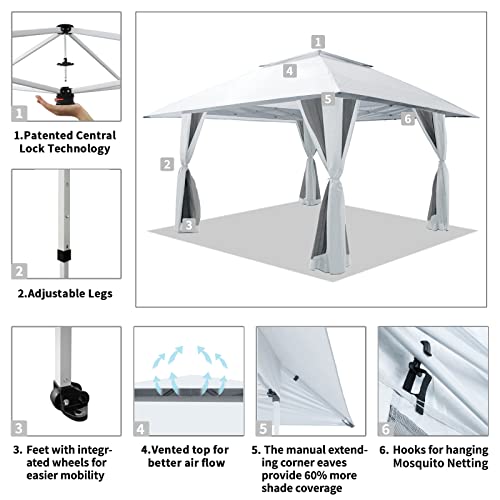 1

1.Patented Central Lock Technology

2

2.Adjustable Legs

1

4

5

6

2

3

3

3. Feet with integrated wheels for easier mobility

4

4.Vented top for better air flow

5

5. The manual extending corner eaves provide 60% more shade coverage

6

6. Hooks for hanging Mosquito Netting