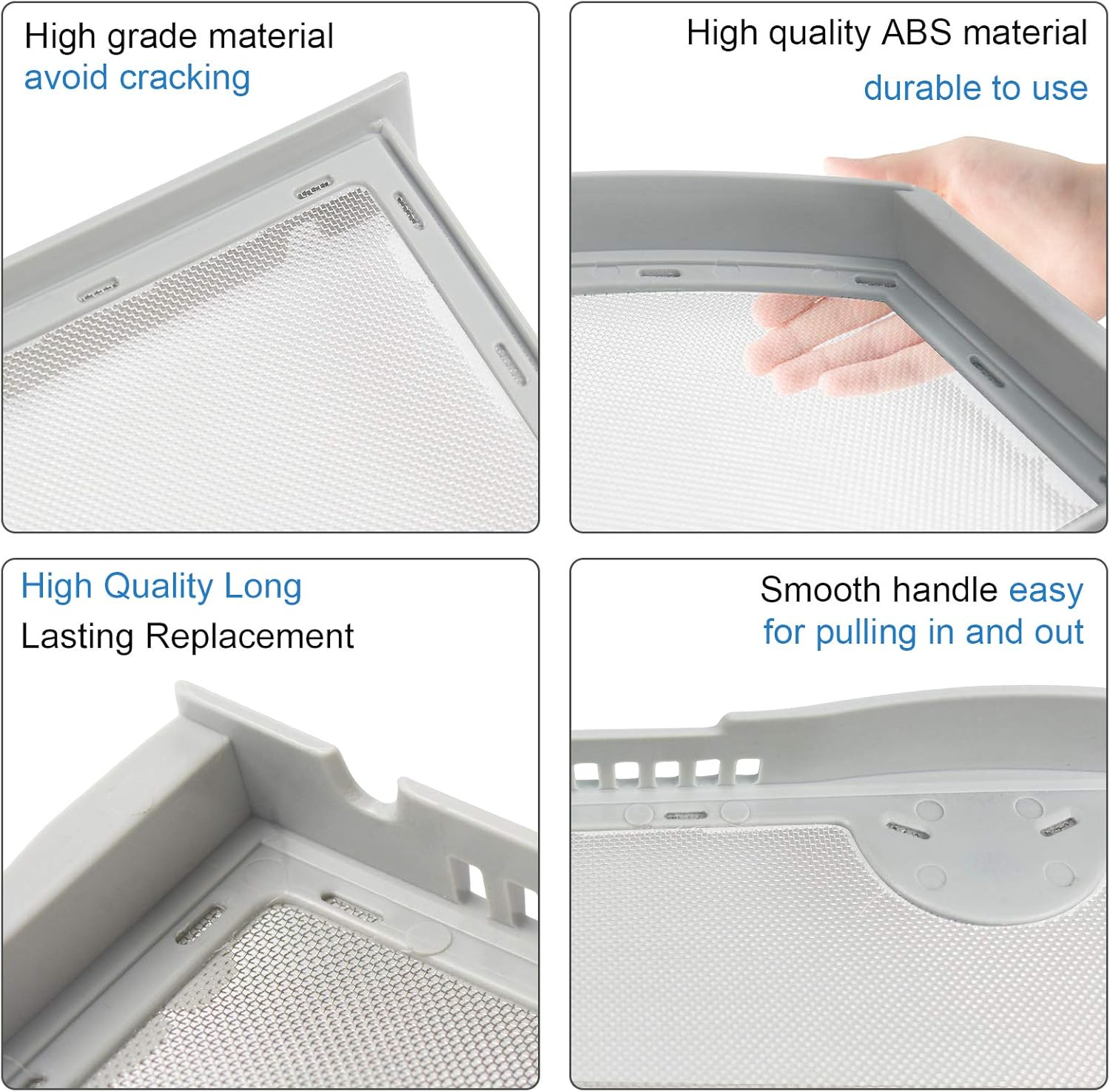 High grade material
avoid cracking

High quality ABS material
durable to use

High Quality Long
Lasting Replacement

Smooth handle easy
for pulling in and out