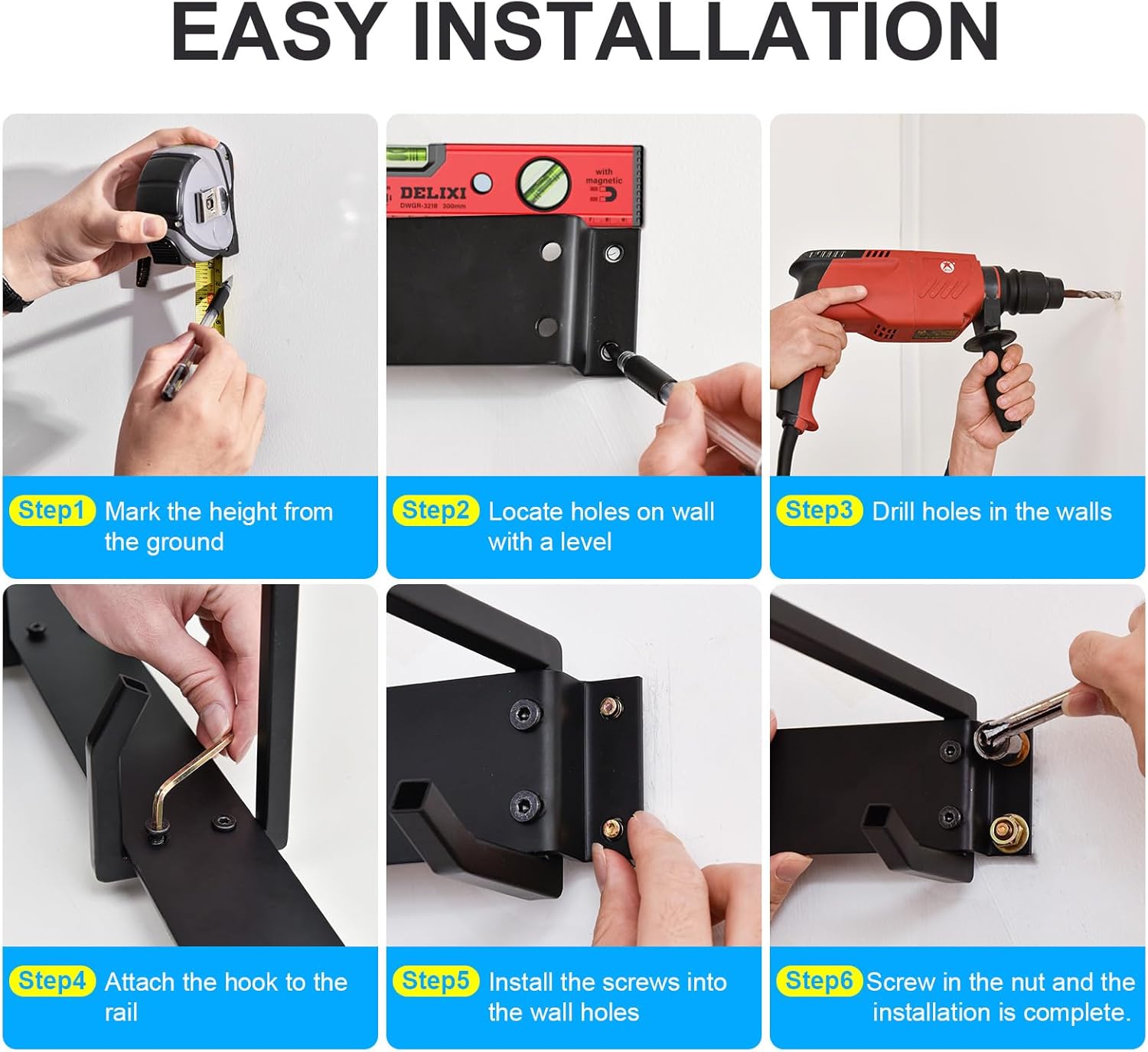 EASY INSTALLATION

DELIXI
DWGR-3218 300mm
with magnetic

Step1 Mark the height from the ground

Step2 Locate holes on wall with a level

Step3 Drill holes in the walls

Step4 Attach the hook to the rail

Step5 Install the screws into the wall holes

Step6 Screw in the nut and the installation is complete.