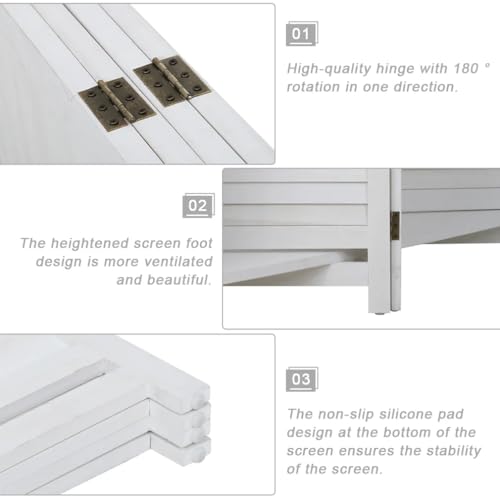 01

High-quality hinge with 180 ° rotation in one direction.

02

The heightened screen foot design is more ventilated and beautiful.

03

The non-slip silicone pad design at the bottom of the screen ensures the stability of the screen.