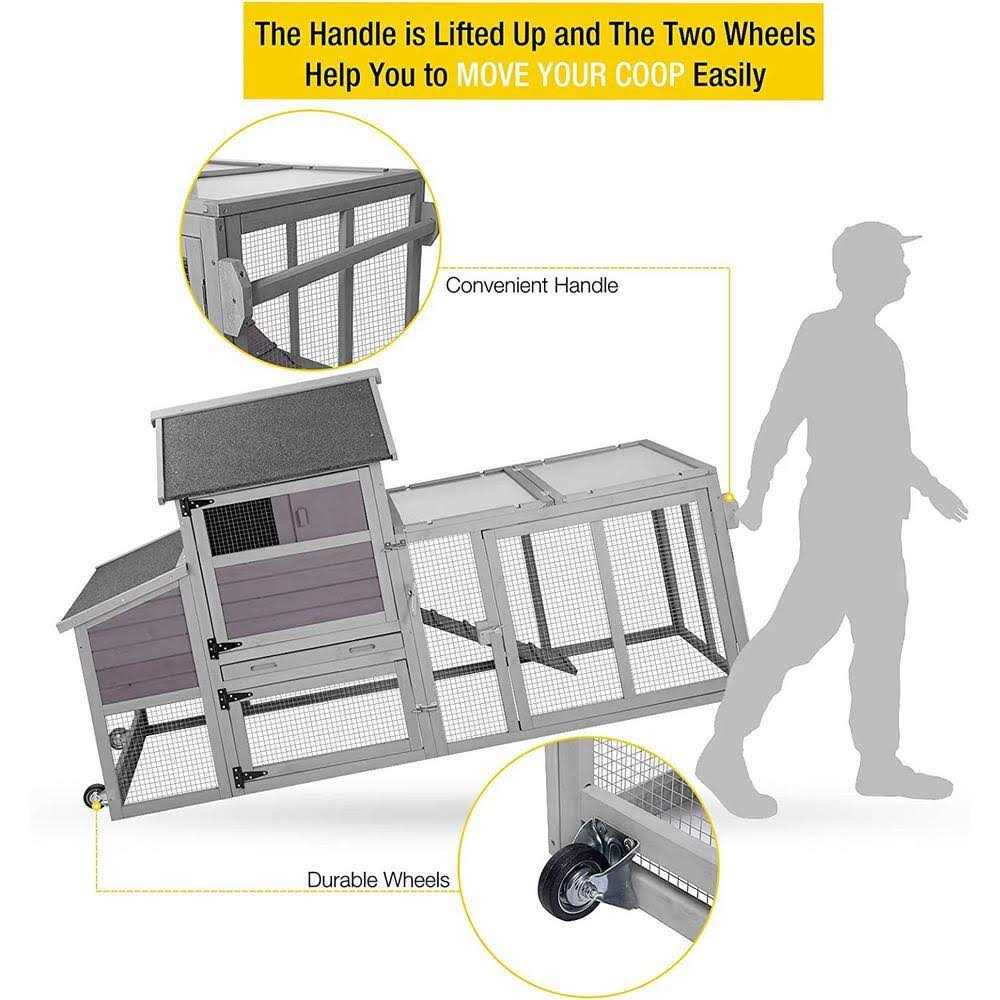 The Handle is Lifted Up and The Two Wheels Help You to MOVE YOUR COOP Easily

Convenient Handle

Durable Wheels