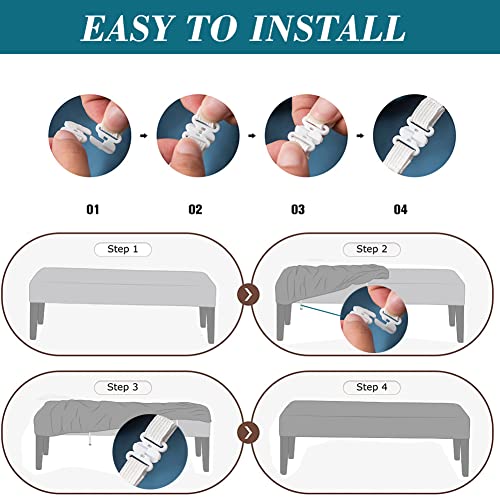 EASY TO INSTALL

01

02

03

04

Step 1

Step 2

Step 3

Step 4