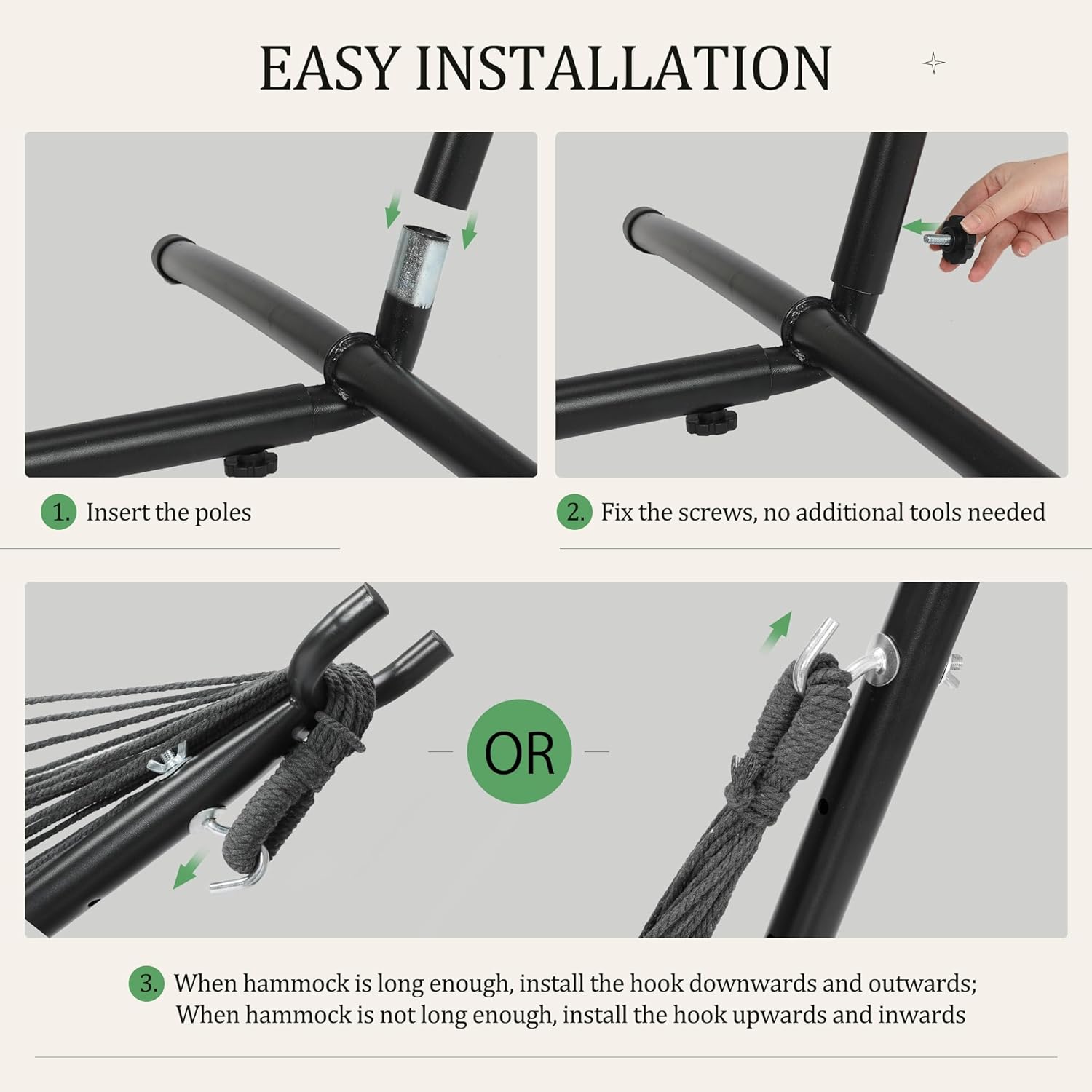 EASY INSTALLATION

1. Insert the poles

2. Fix the screws, no additional tools needed

OR

3. When hammock is long enough, install the hook downwards and outwards; When hammock is not long enough, install the hook upwards and inwards