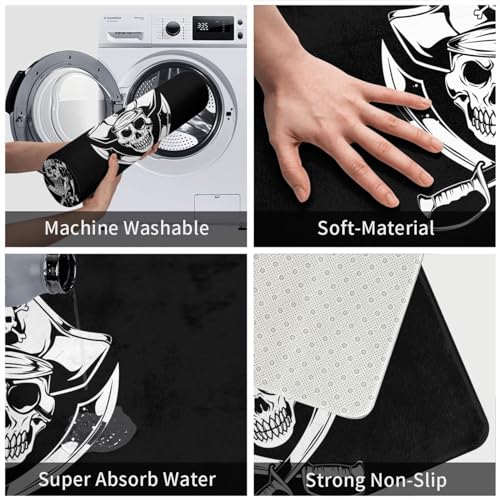 Machine Washable

Soft-Material

Super Absorb Water

Strong Non-Slip