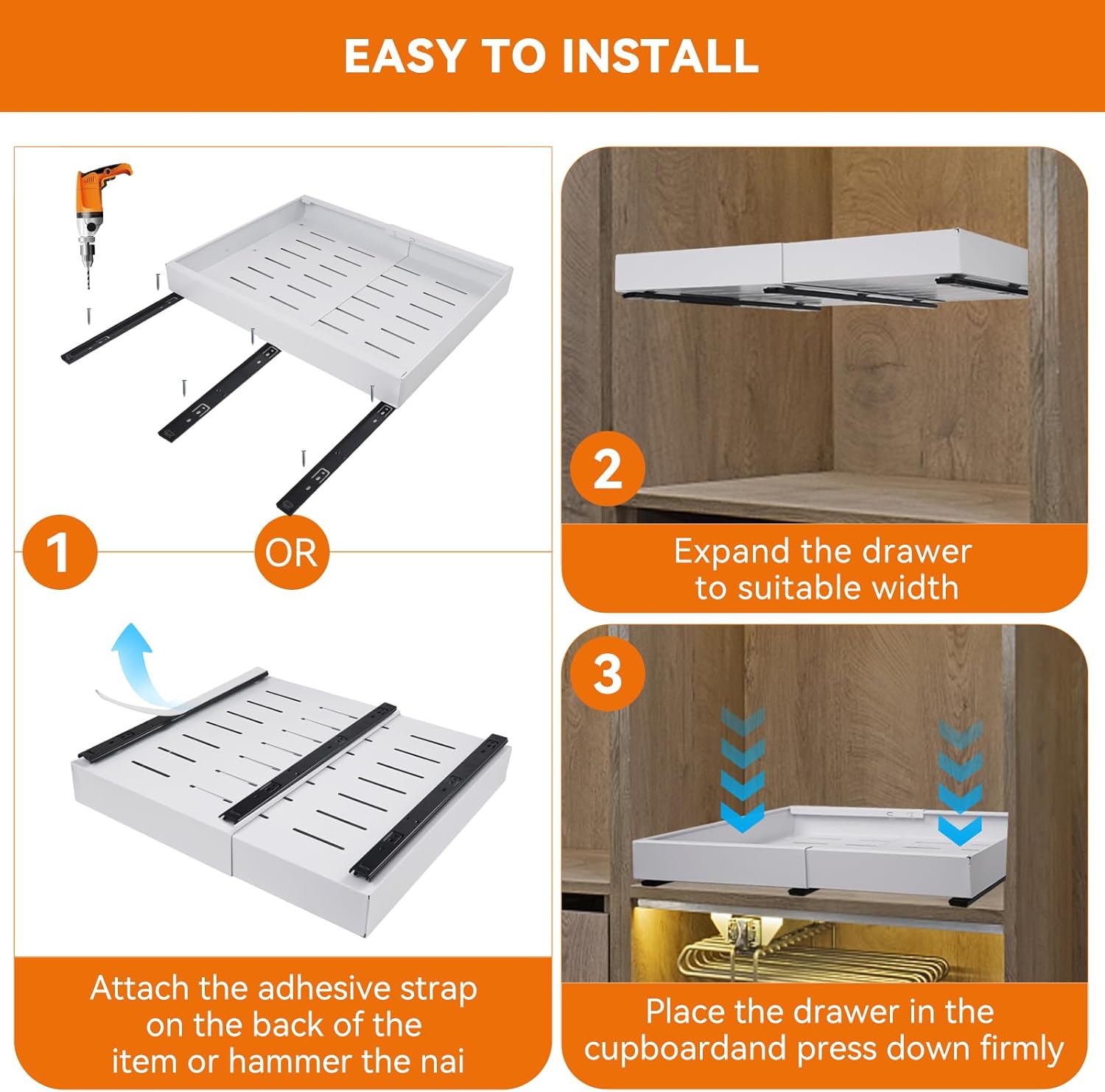 EASY TO INSTALL

1

OR

Attach the adhesive strap on the back of the item or hammer the nai

2

Expand the drawer to suitable width

3

Place the drawer in the cupboardand press down firmly