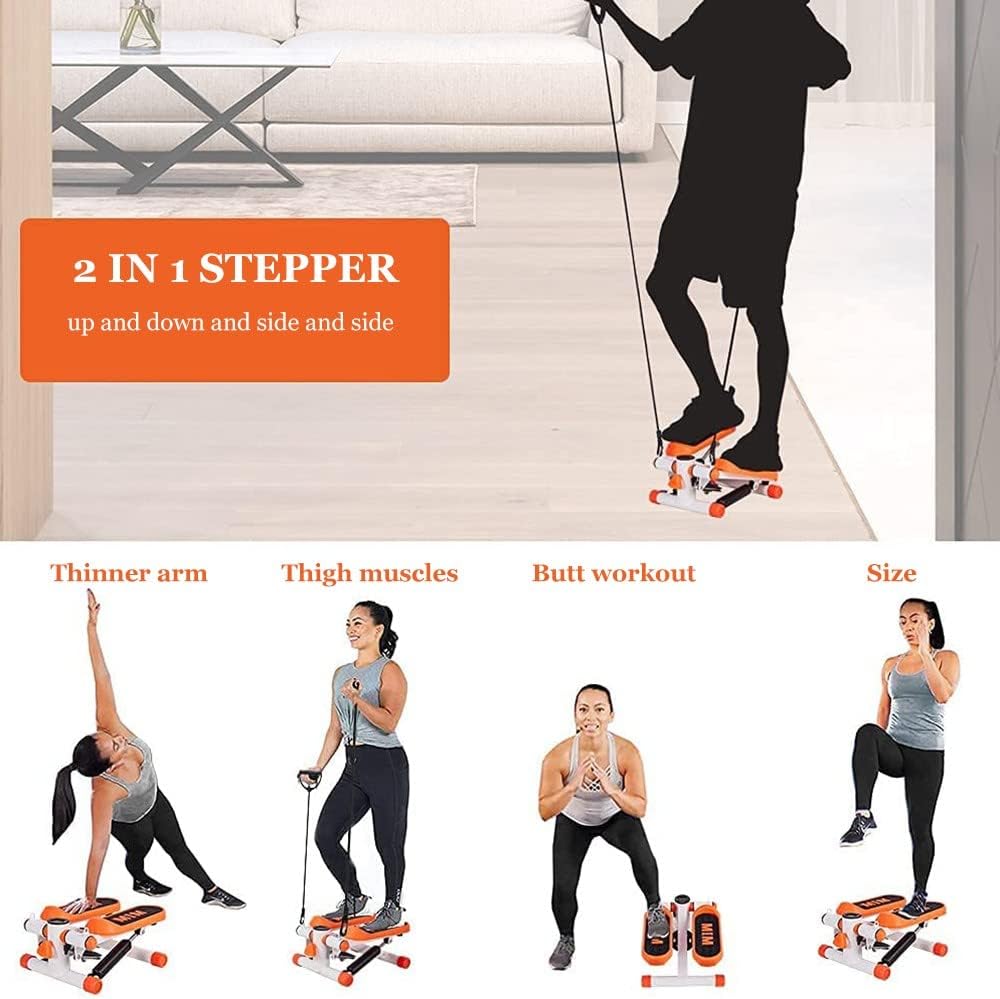 2 IN 1 STEPPER
up and down and side and side

Thinner arm

Thigh muscles

Butt workout

Size