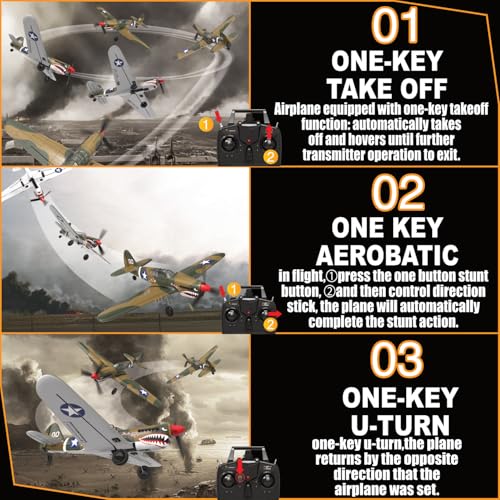 1
2
01
ONE-KEY
TAKE OFF
Airplane equipped with one-key takeoff function: automatically takes off and hovers until further transmitter operation to exit.

1
2
02
ONE KEY
AEROBATIC
in flight,①press the one button stunt button, ②and then control direction stick, the plane will automatically complete the stunt action.

03
ONE-KEY
U-TURN
one-key u-turn,the plane returns by the opposite direction that the airplane was set.