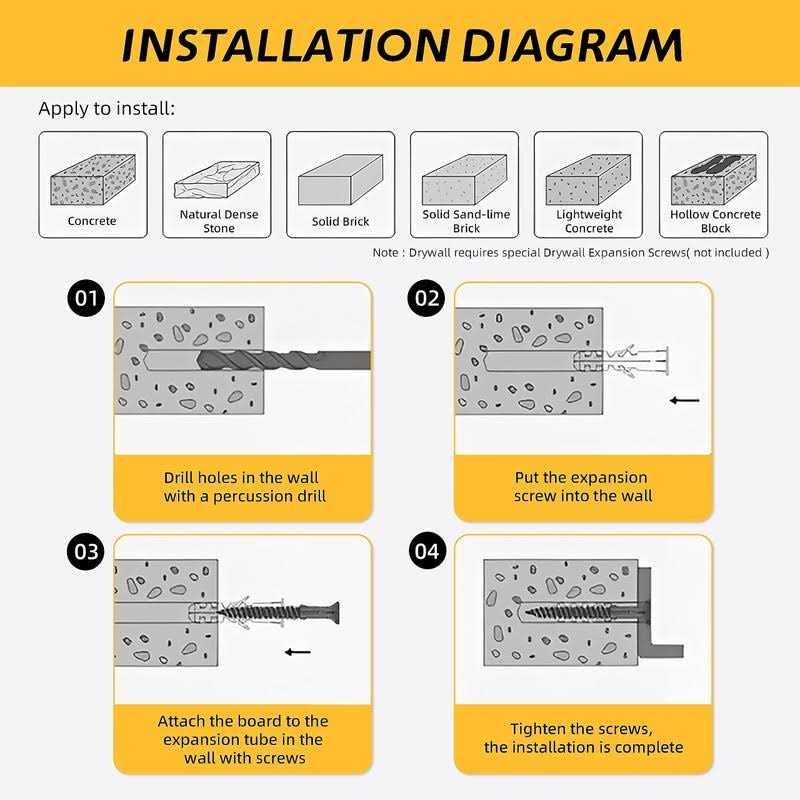 INSTALLATION DIAGRAM

Apply to install:

Concrete

Natural Dense Stone

Solid Brick

Solid Sand-lime Brick

Lightweight Concrete

Hollow Concrete Block

Note : Drywall requires special Drywall Expansion Screws( not included )

01

Drill holes in the wall with a percussion drill

02

Put the expansion screw into the wall

03

Attach the board to the expansion tube in the wall with screws

04

Tighten the screws, the installation is complete