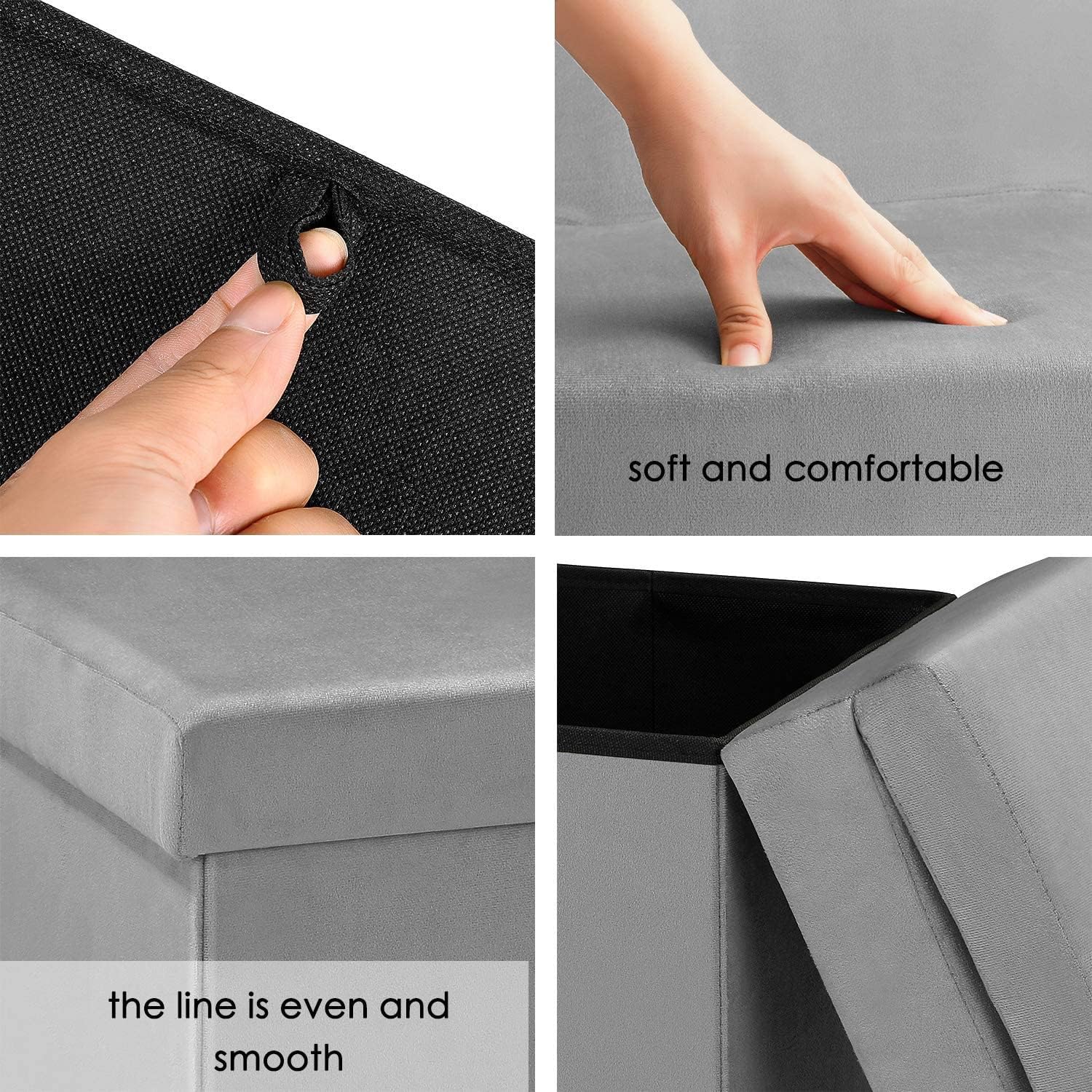 soft and comfortable

the line is even and smooth