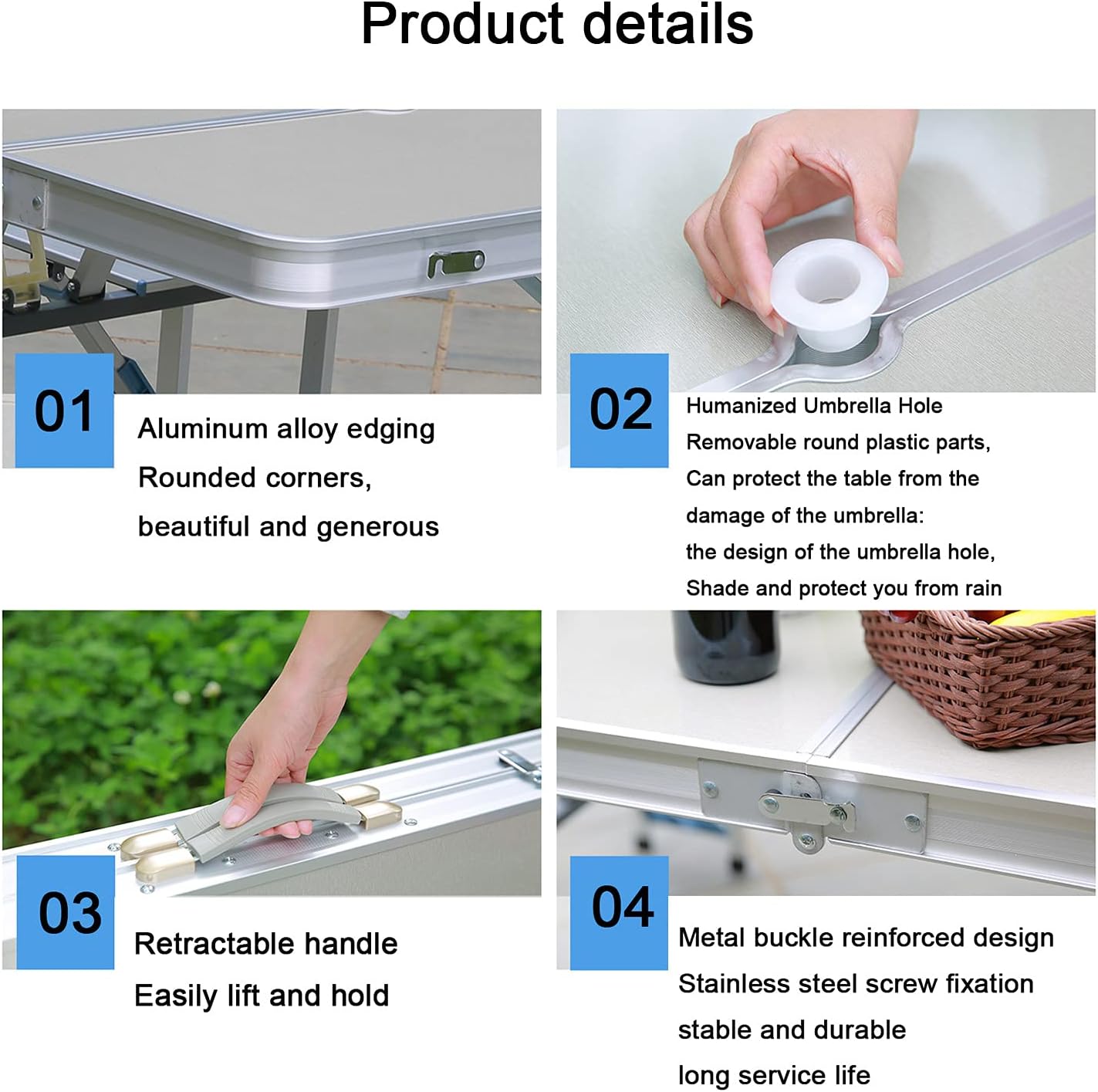 Product details

01

Aluminum alloy edging
Rounded corners,
beautiful and generous

02

Humanized Umbrella Hole
Removable round plastic parts,
Can protect the table from the damage of the umbrella:
the design of the umbrella hole,
Shade and protect you from rain

03

Retractable handle
Easily lift and hold

04

Metal buckle reinforced design
Stainless steel screw fixation
stable and durable
long service life