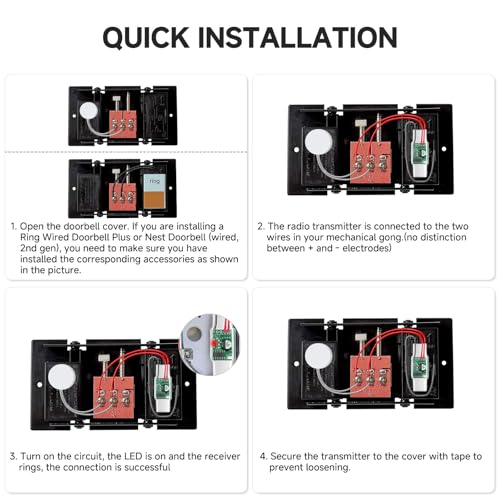 QUICK INSTALLATION

ring

1. Open the doorbell cover. If you are installing a Ring Wired Doorbell Plus or Nest Doorbell (wired, 2nd gen), you need to make sure you have installed the corresponding accessories as shown in the picture.

2. The radio transmitter is connected to the two wires in your mechanical gong.(no distinction between + and - electrodes)

3. Turn on the circuit, the LED is on and the receiver rings, the connection is successful

4. Secure the transmitter to the cover with tape to prevent loosening.