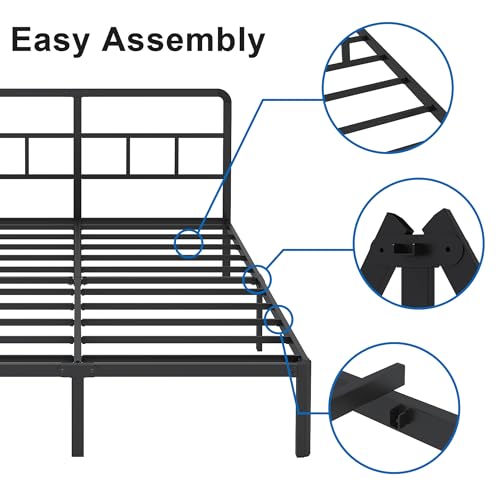 Easy Assembly