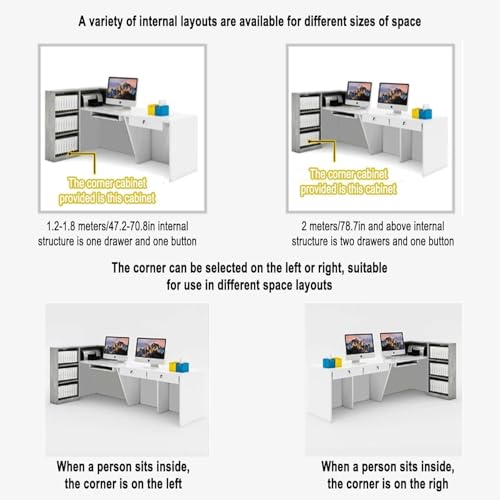 A variety of internal layouts are available for different sizes of space

The corner cabinet provided is this cabinet

1.2-1.8 meters/47.2-70.8in internal structure is one drawer and one button

The corner cabinet provided is this cabinet

2 meters/78.7in and above internal structure is two drawers and one button

The corner can be selected on the left or right, suitable for use in different space layouts

When a person sits inside, the corner is on the left

When a person sits inside, the corner is on the righ