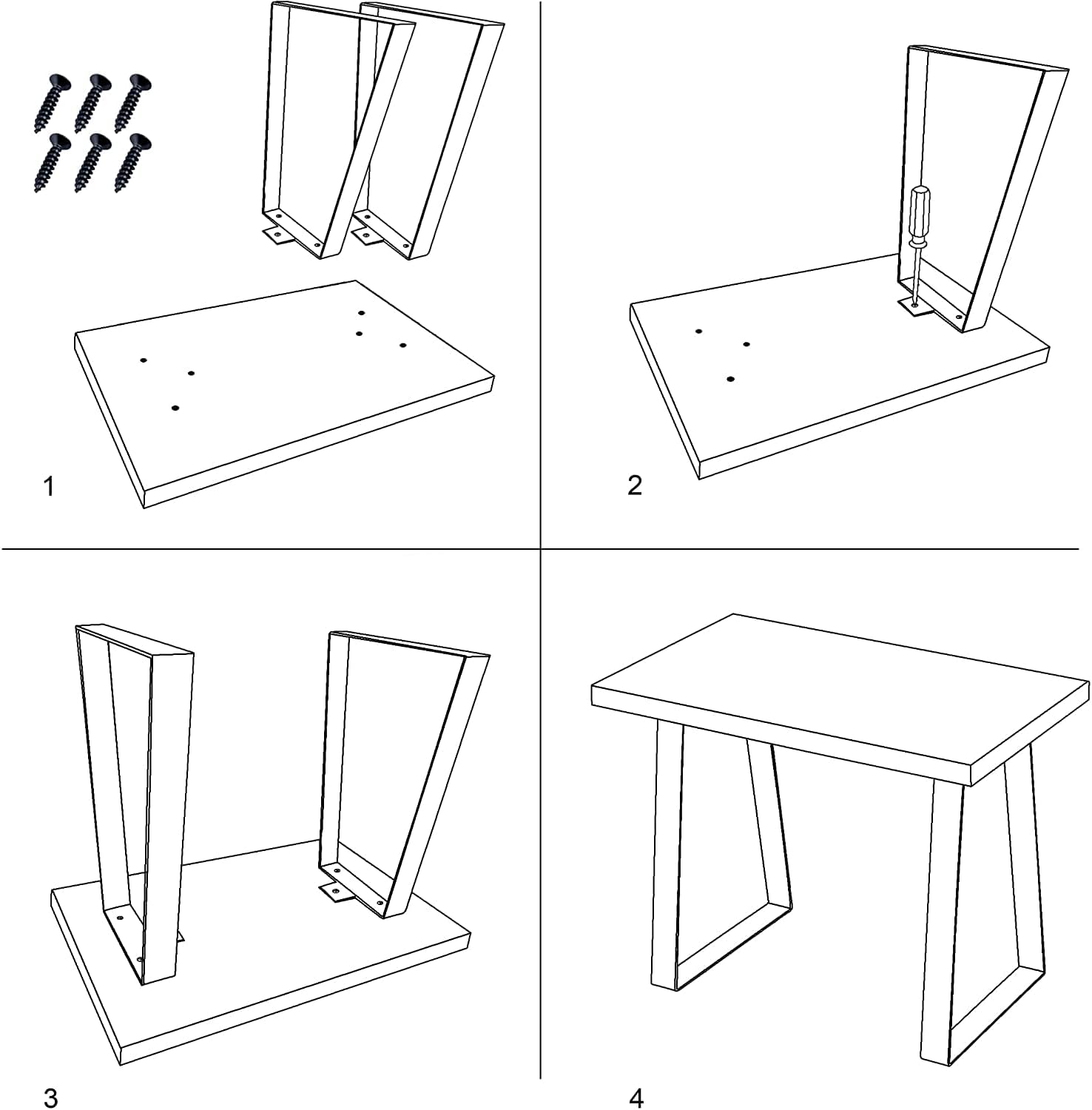 1

2

3

4