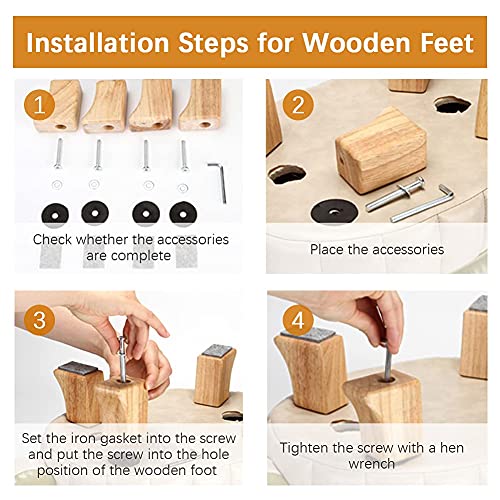 Installation Steps for Wooden Feet

1

Check whether the accessories are complete

2

Place the accessories

3

Set the iron gasket into the screw and put the screw into the hole position of the wooden foot

4

Tighten the screw with a hen wrench