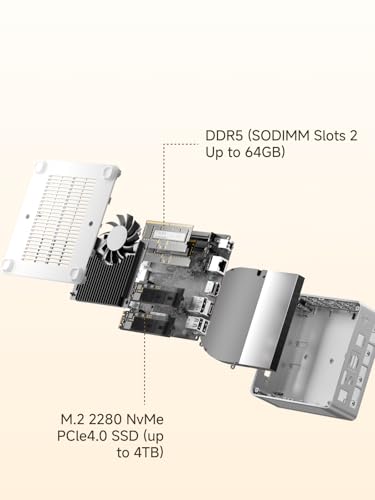 DDR5 (SODIMM Slots 2 Up to 64GB)

M.2 2280 NvMe PCle4.0 SSD (up to 4TB)