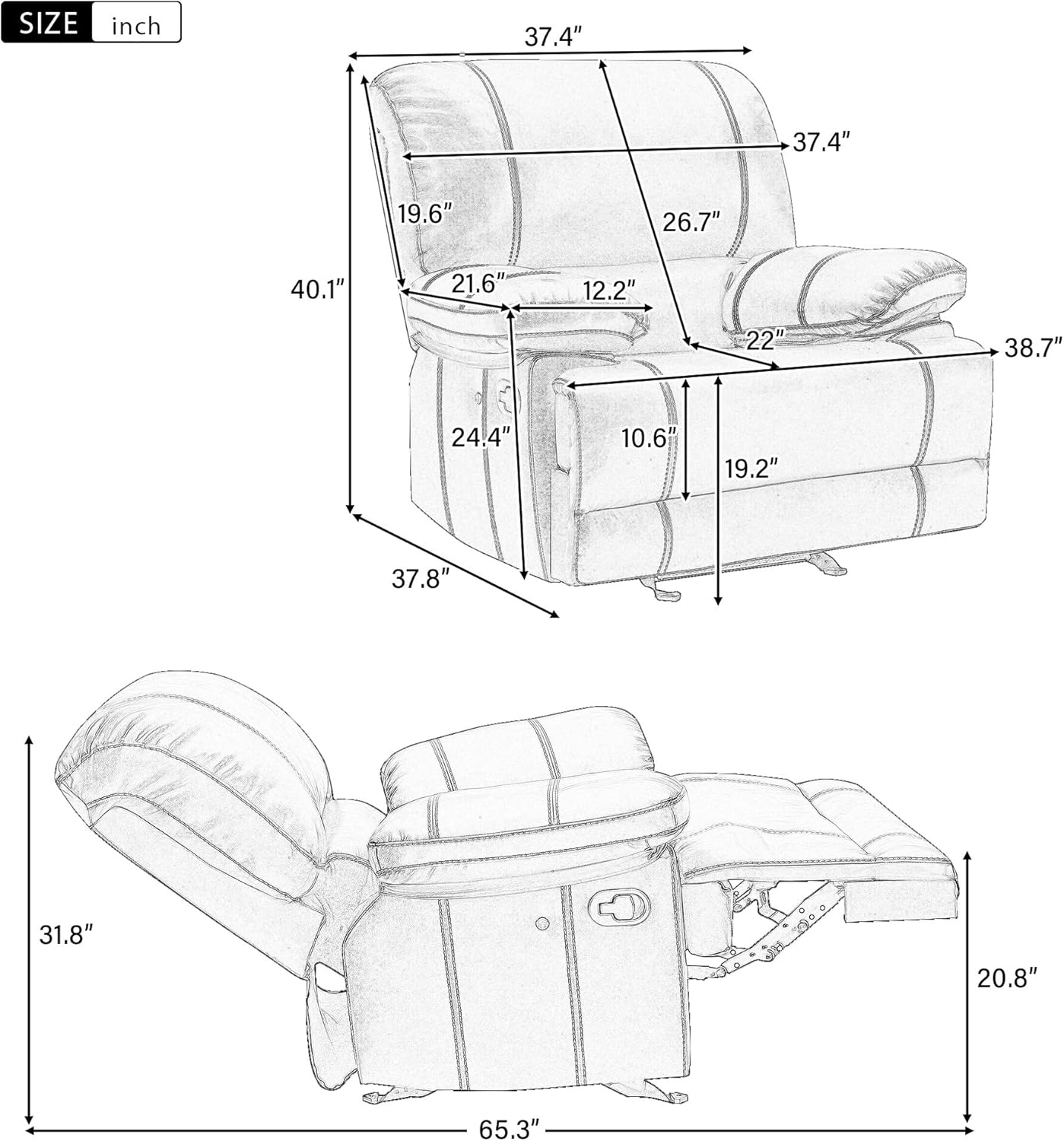 SIZE inch

37.4″
37.4″
19.6″
26.7″
40.1″
21.6″
12.2″
22″
38.7″
24.4″
10.6″
19.2″
37.8″

31.8″
20.8″
65.3″