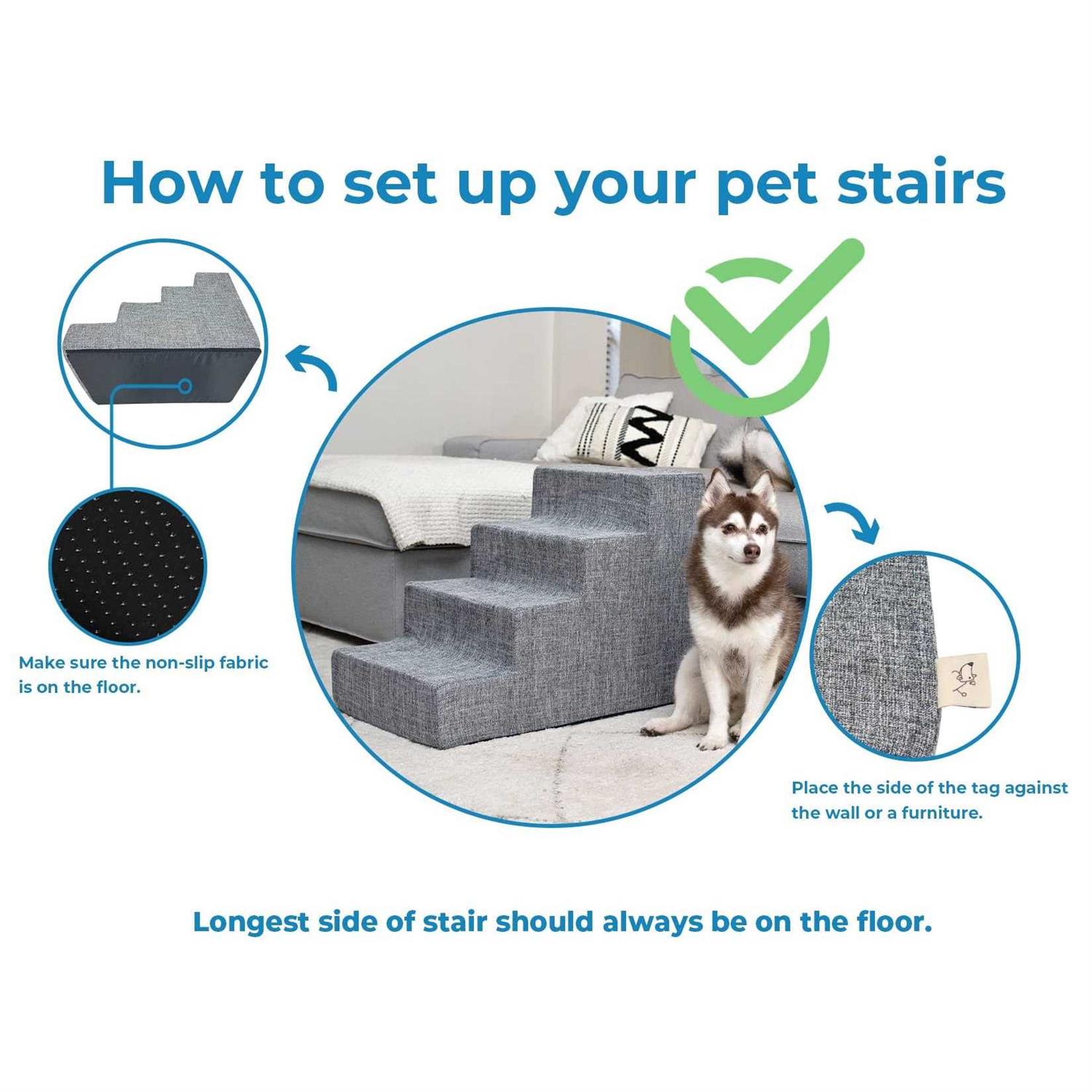 How to set up your pet stairs

Make sure the non-slip fabric is on the floor.

Place the side of the tag against the wall or a furniture.

Longest side of stair should always be on the floor.