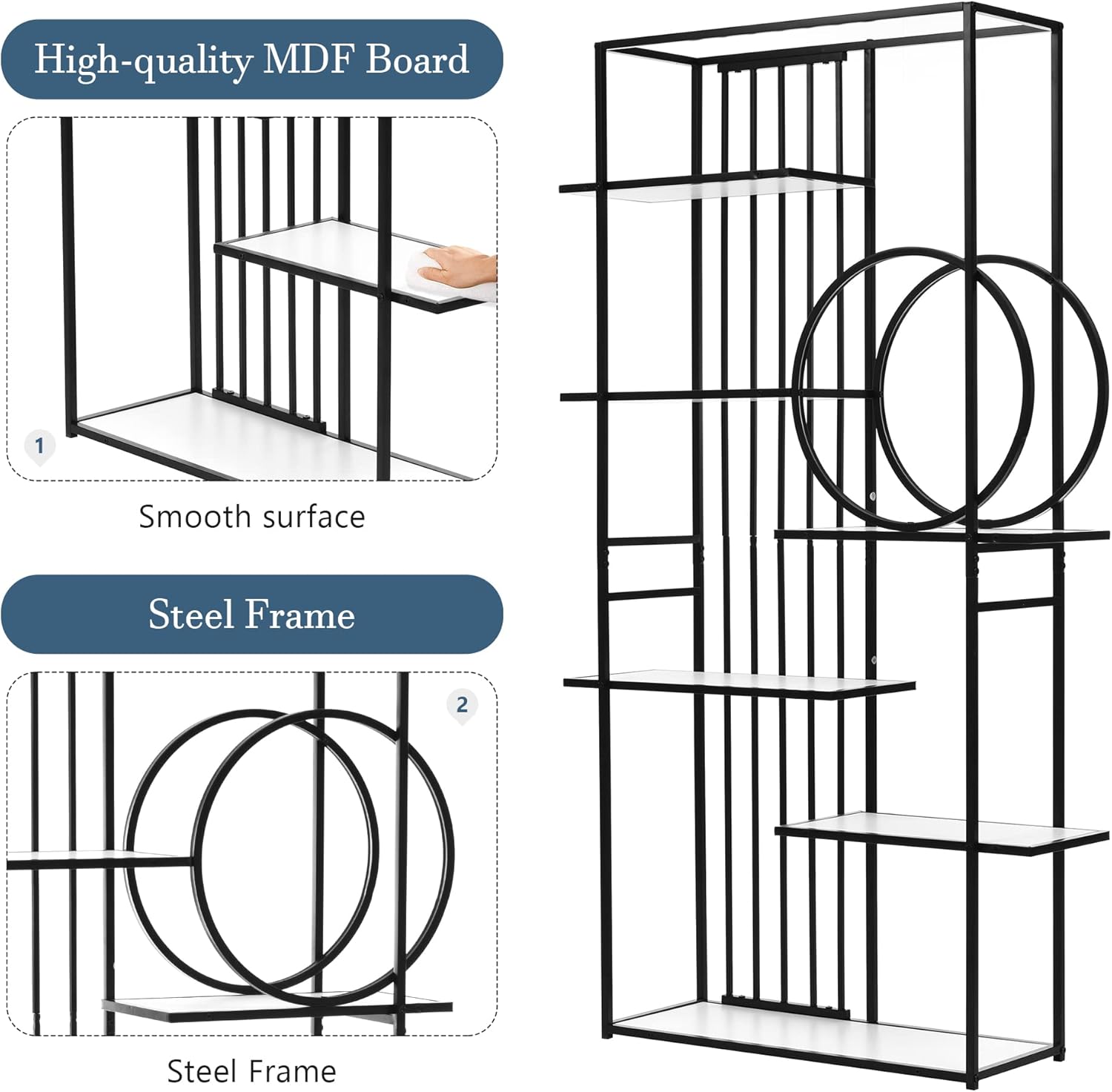 High-quality MDF Board

1

Smooth surface

Steel Frame

2

Steel Frame