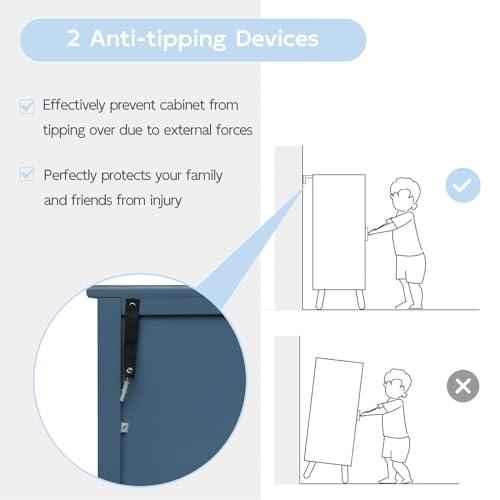 2 Anti-tipping Devices

Effectively prevent cabinet from tipping over due to external forces

Perfectly protects your family and friends from injury