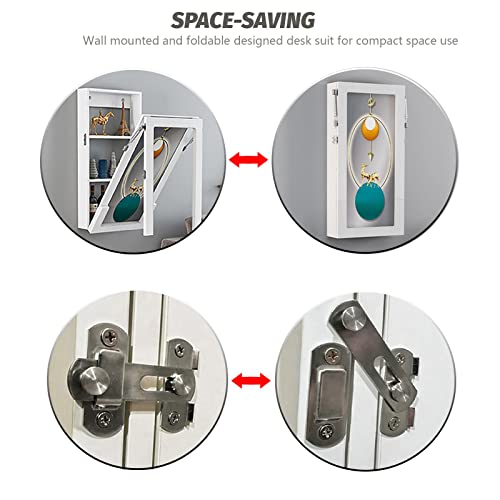 SPACE-SAVING

Wall mounted and foldable designed desk suit for compact space use