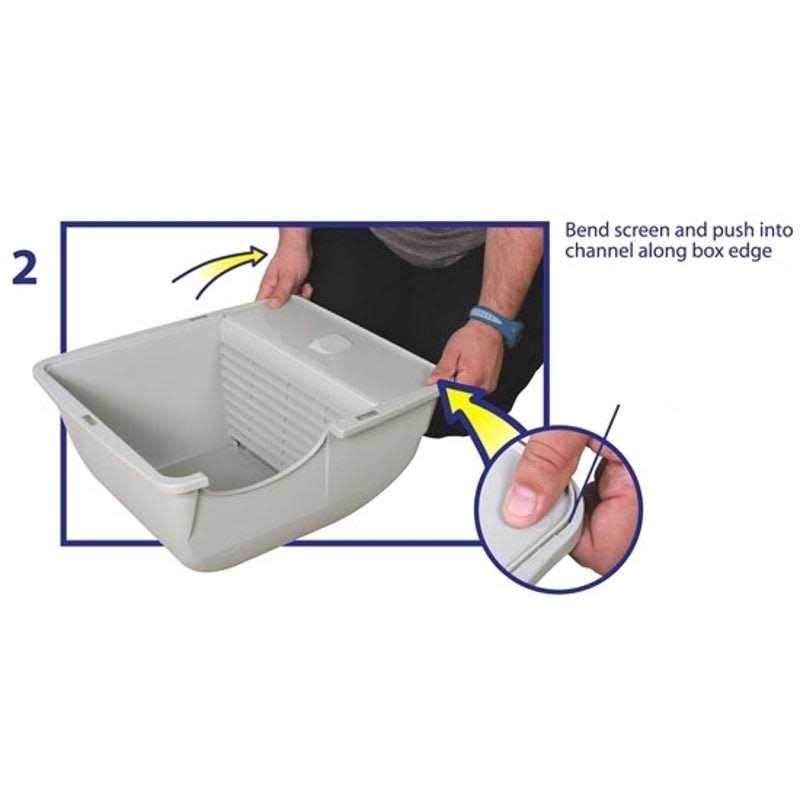 2

Bend screen and push into channel along box edge