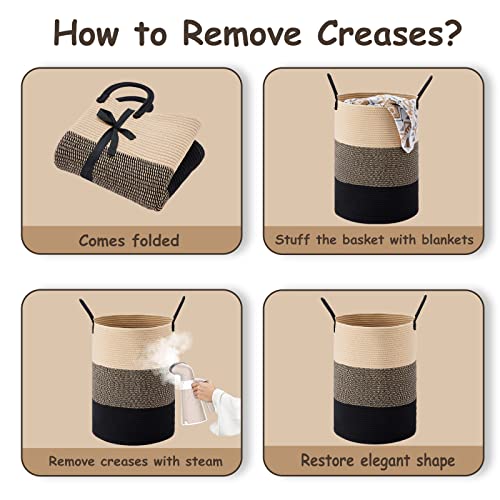 How to Remove Creases?

Comes folded

Stuff the basket with blankets

Remove creases with steam

Restore elegant shape