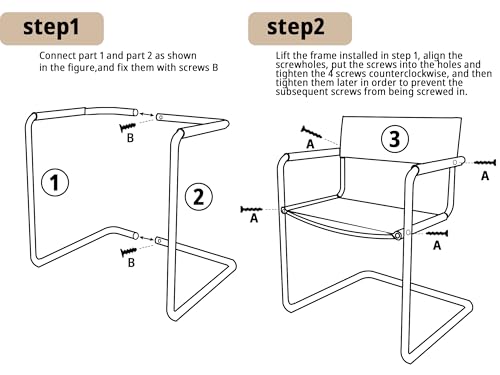 step1

Connect part 1 and part 2 as shown in the figure,and fix them with screws B

B

1

2

B

step2

Lift the frame installed in step 1, align the screwholes, put the screws into the holes and tighten the 4 screws counterclockwise, and then tighten them later in order to prevent the subsequent screws from being screwed in.

A

3

A

A

A