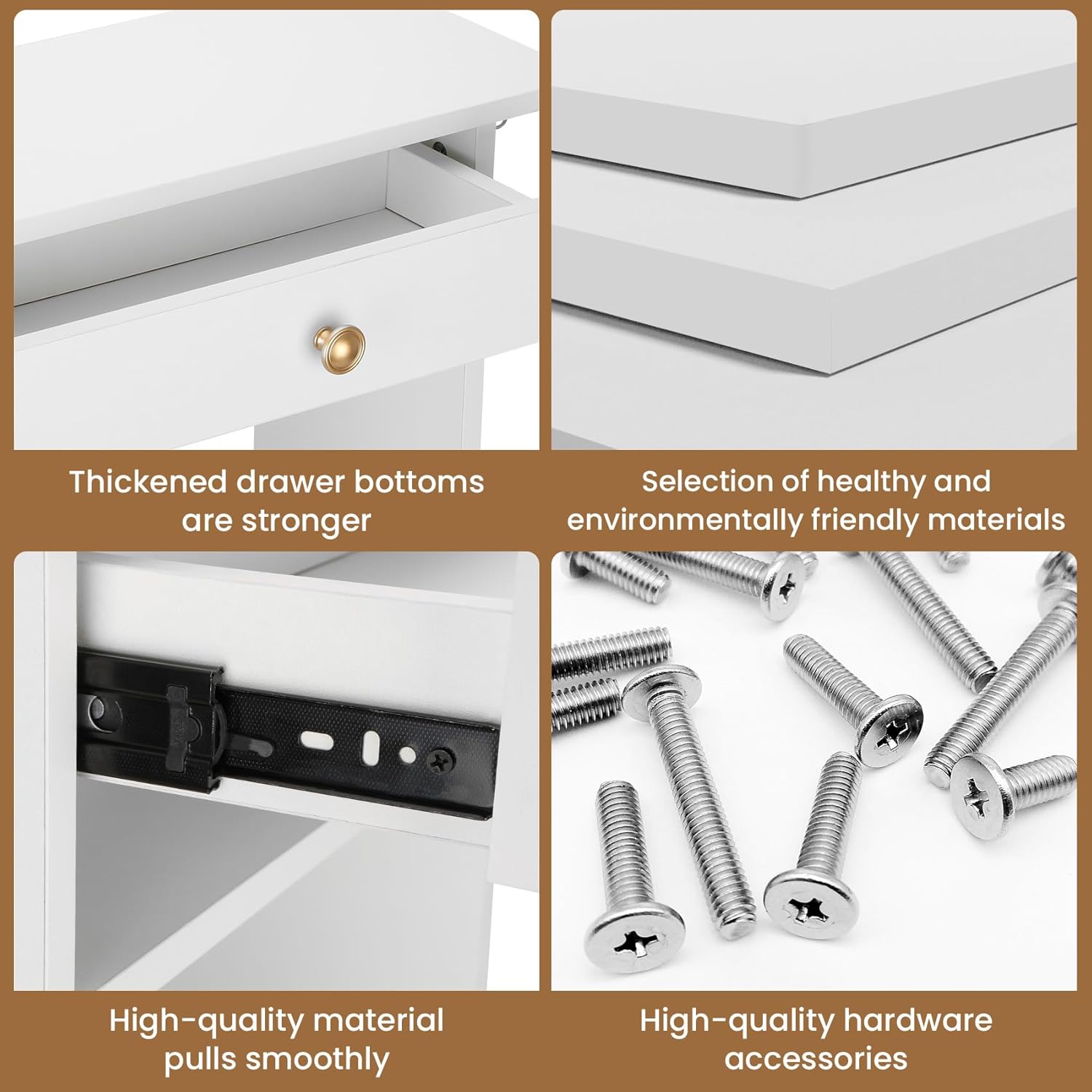 Thickened drawer bottoms are stronger

Selection of healthy and environmentally friendly materials

High-quality material pulls smoothly

High-quality hardware accessories