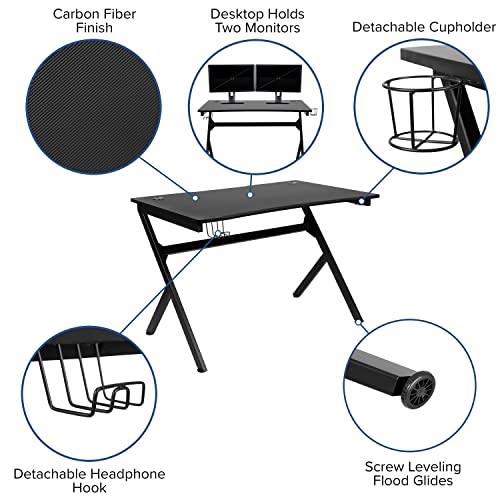 Carbon Fiber Finish

Desktop Holds Two Monitors

Detachable Cupholder

Detachable Headphone Hook

Screw Leveling Flood Glides