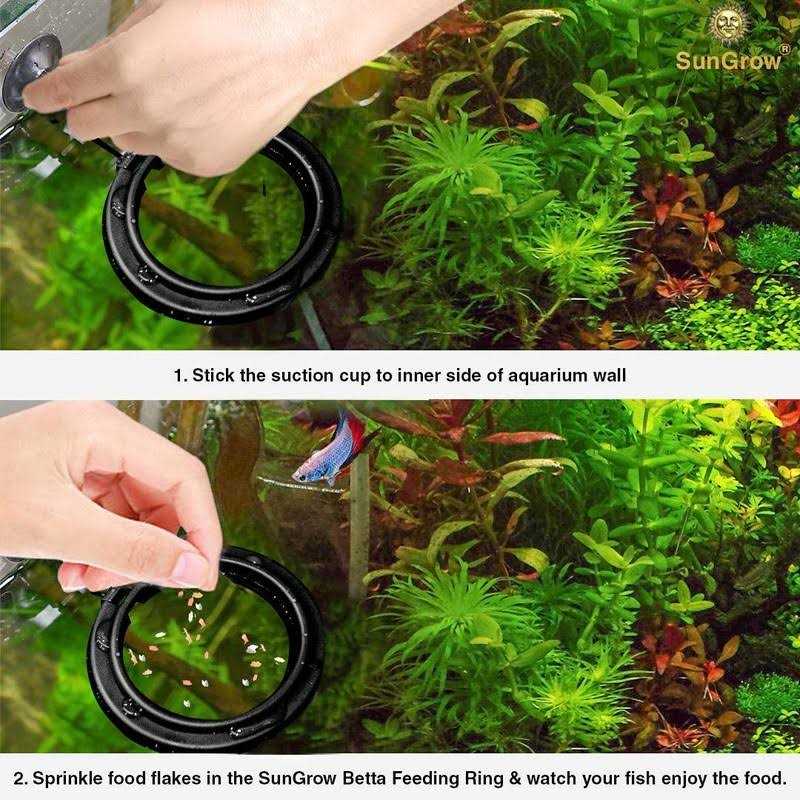 SunGrow®

1. Stick the suction cup to inner side of aquarium wall

2. Sprinkle food flakes in the SunGrow Betta Feeding Ring & watch your fish enjoy the food.