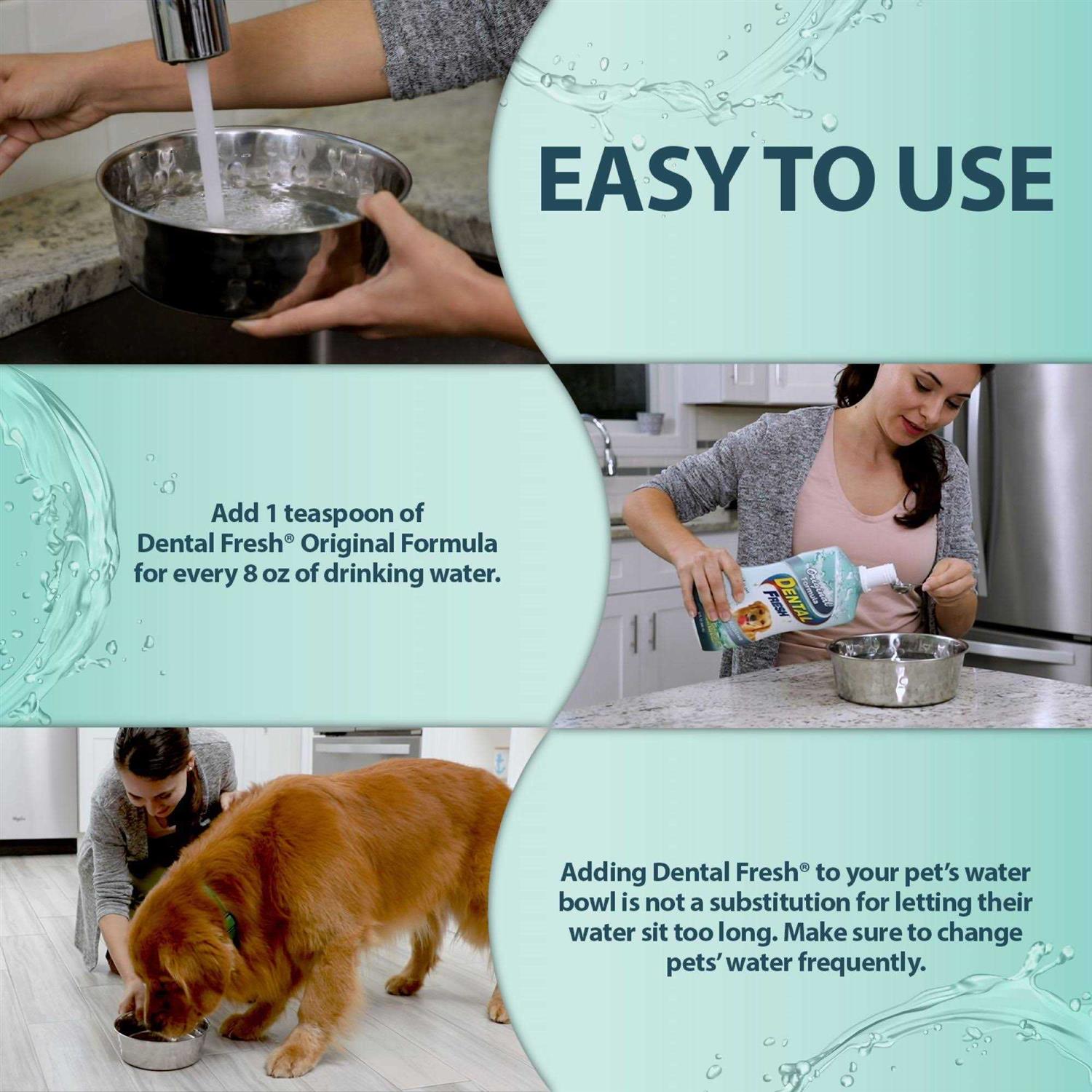 EASY TO USE

Add 1 teaspoon of Dental Fresh® Original Formula for every 8 oz of drinking water.

Original Formula
DENTAL FRESH

Adding Dental Fresh® to your pet's water bowl is not a substitution for letting their water sit too long. Make sure to change pets' water frequently.