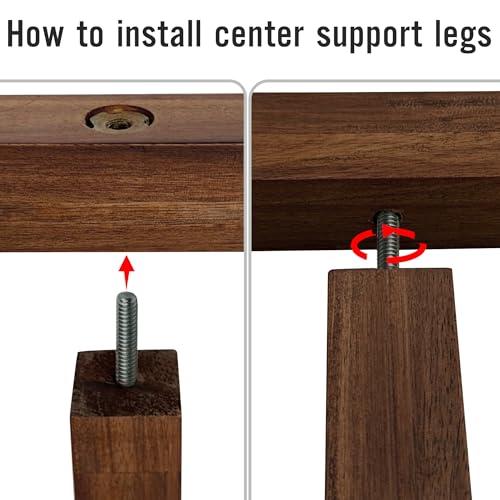 How to install center support legs