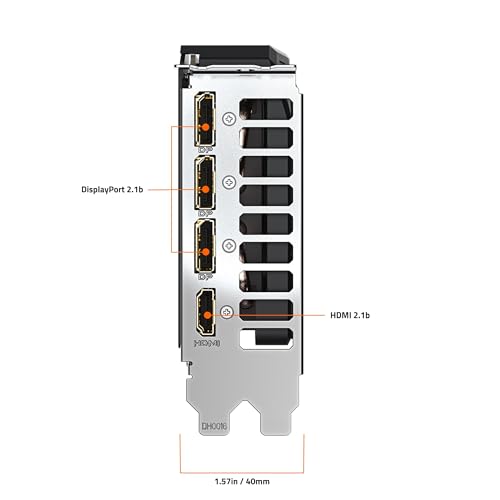 DP

DisplayPort 2.1b

DP

DP

HDMI 2.1b

HDMI

DH0016

1.57in / 40mm