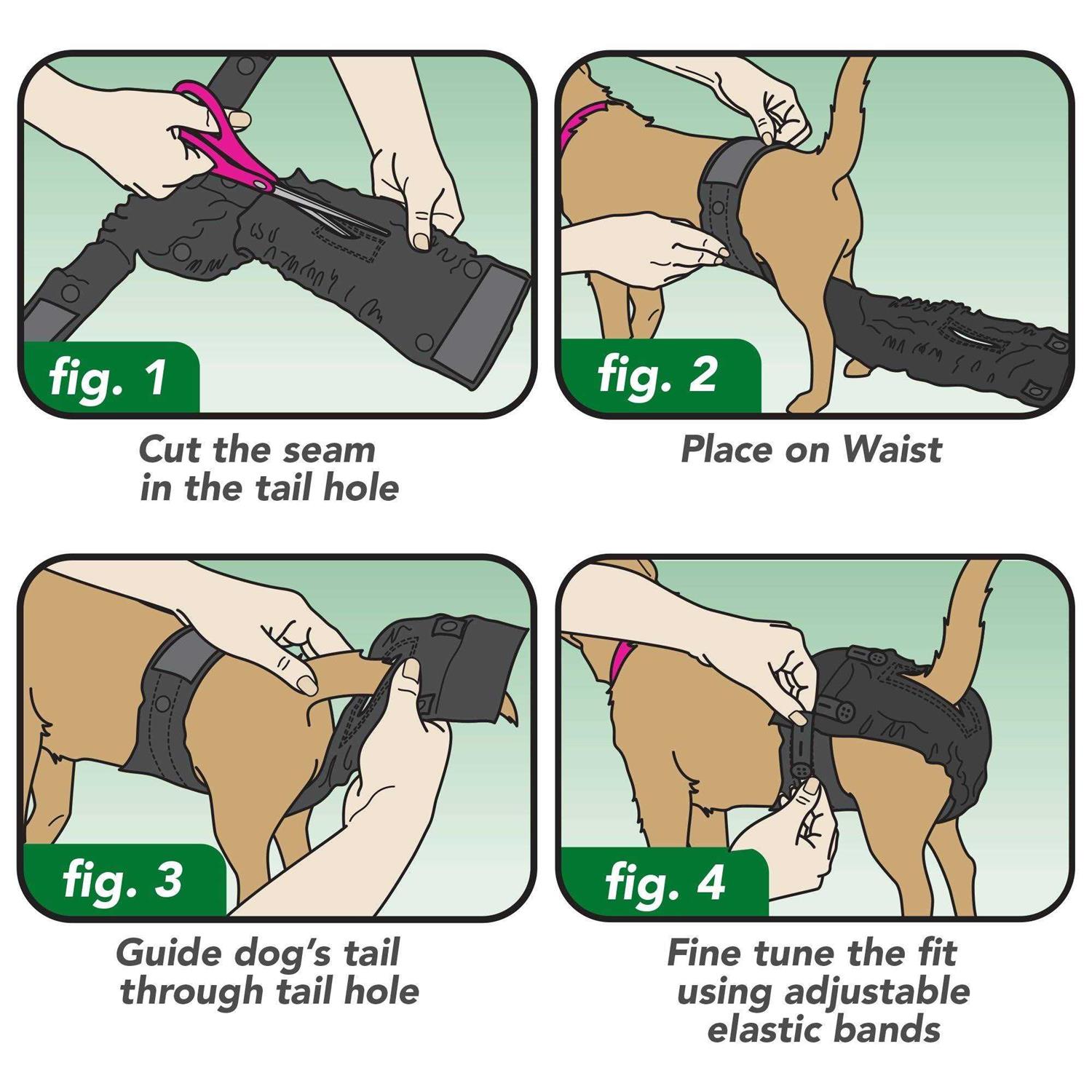 fig. 1

Cut the seam in the tail hole

fig. 2

Place on Waist

fig. 3

Guide dog's tail through tail hole

fig. 4

Fine tune the fit using adjustable elastic bands