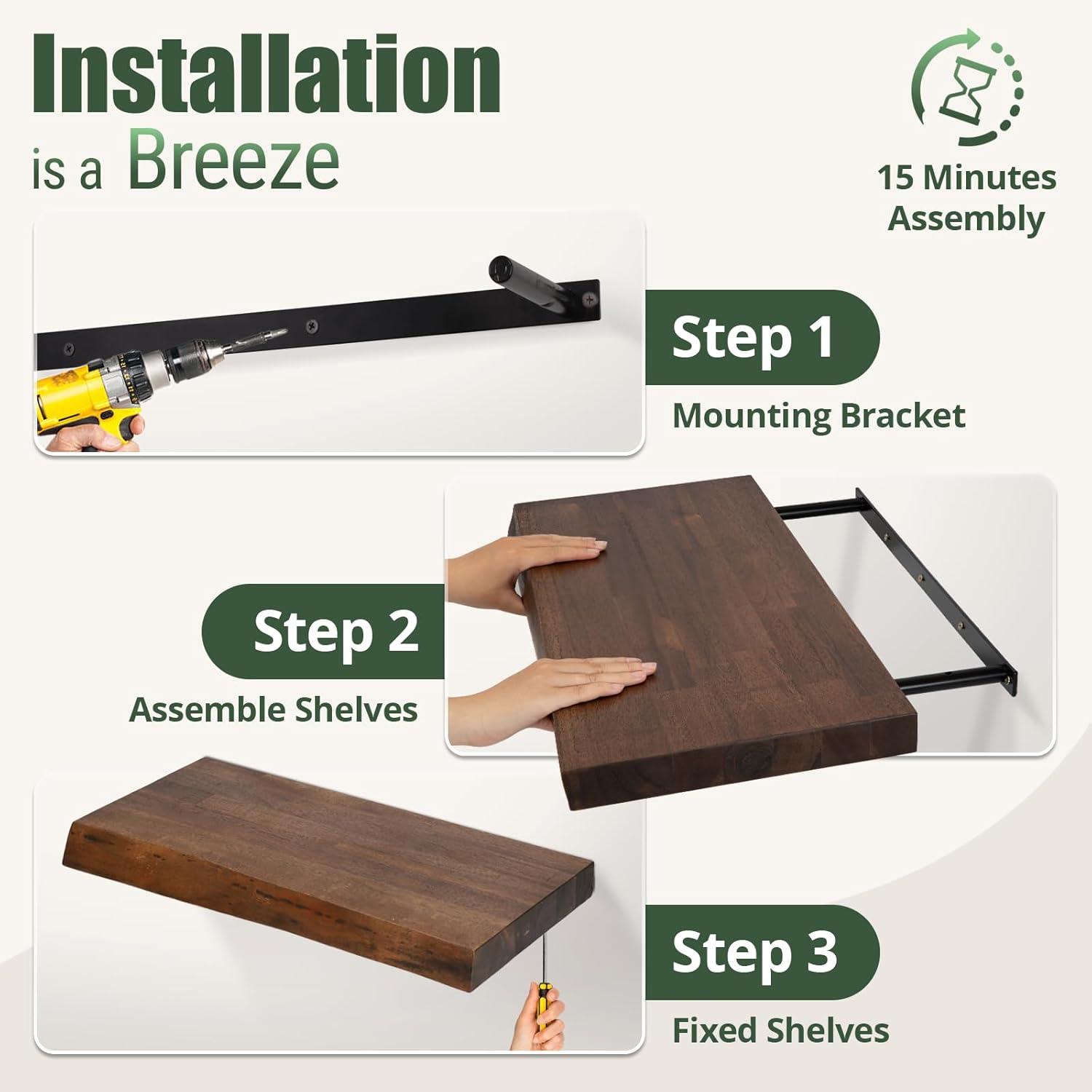 Installation
is a Breeze

15 Minutes
Assembly

Step 1
Mounting Bracket

Step 2
Assemble Shelves

Step 3
Fixed Shelves