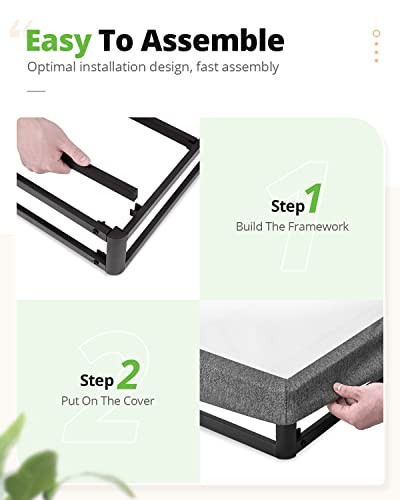 Easy To Assemble

Optimal installation design, fast assembly

Step 1
Build The Framework

Step 2
Put On The Cover