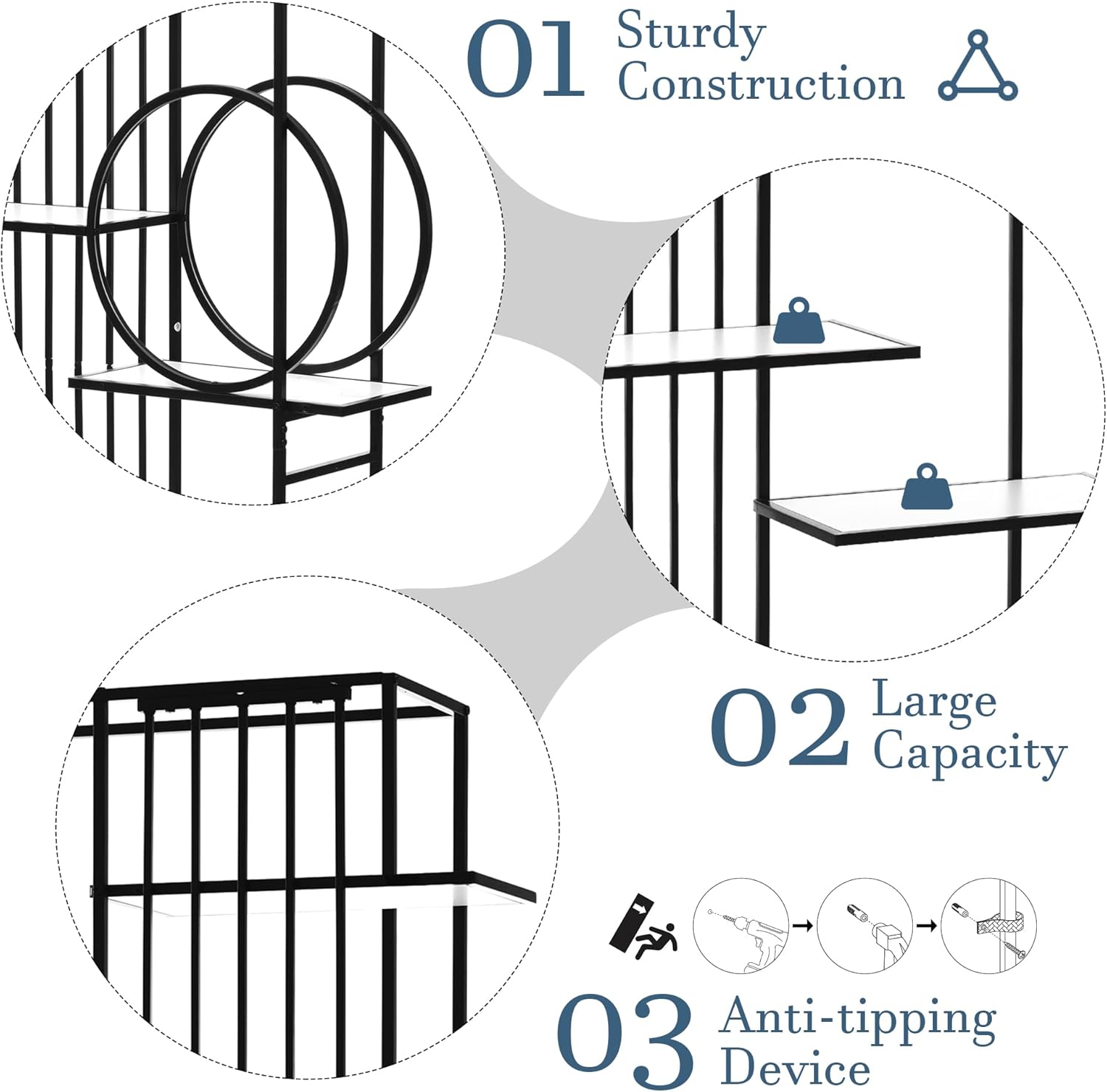 01 Sturdy Construction

02 Large Capacity

03 Anti-tipping Device