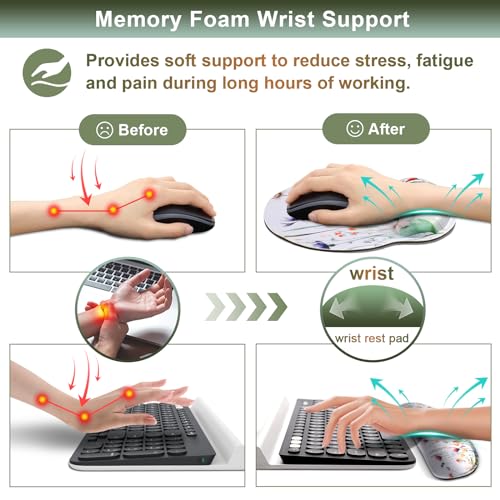 Memory Foam Wrist Support

Provides soft support to reduce stress, fatigue and pain during long hours of working.

Before

After

wrist

wrist rest pad