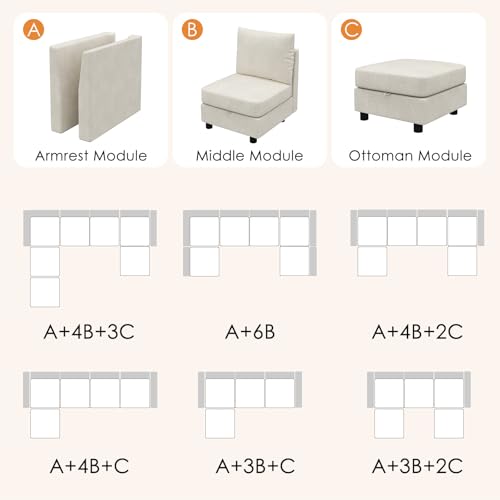 A
Armrest Module

B
Middle Module

C
Ottoman Module

A+4B+3C

A+6B

A+4B+2C

A+4B+C

A+3B+C

A+3B+2C