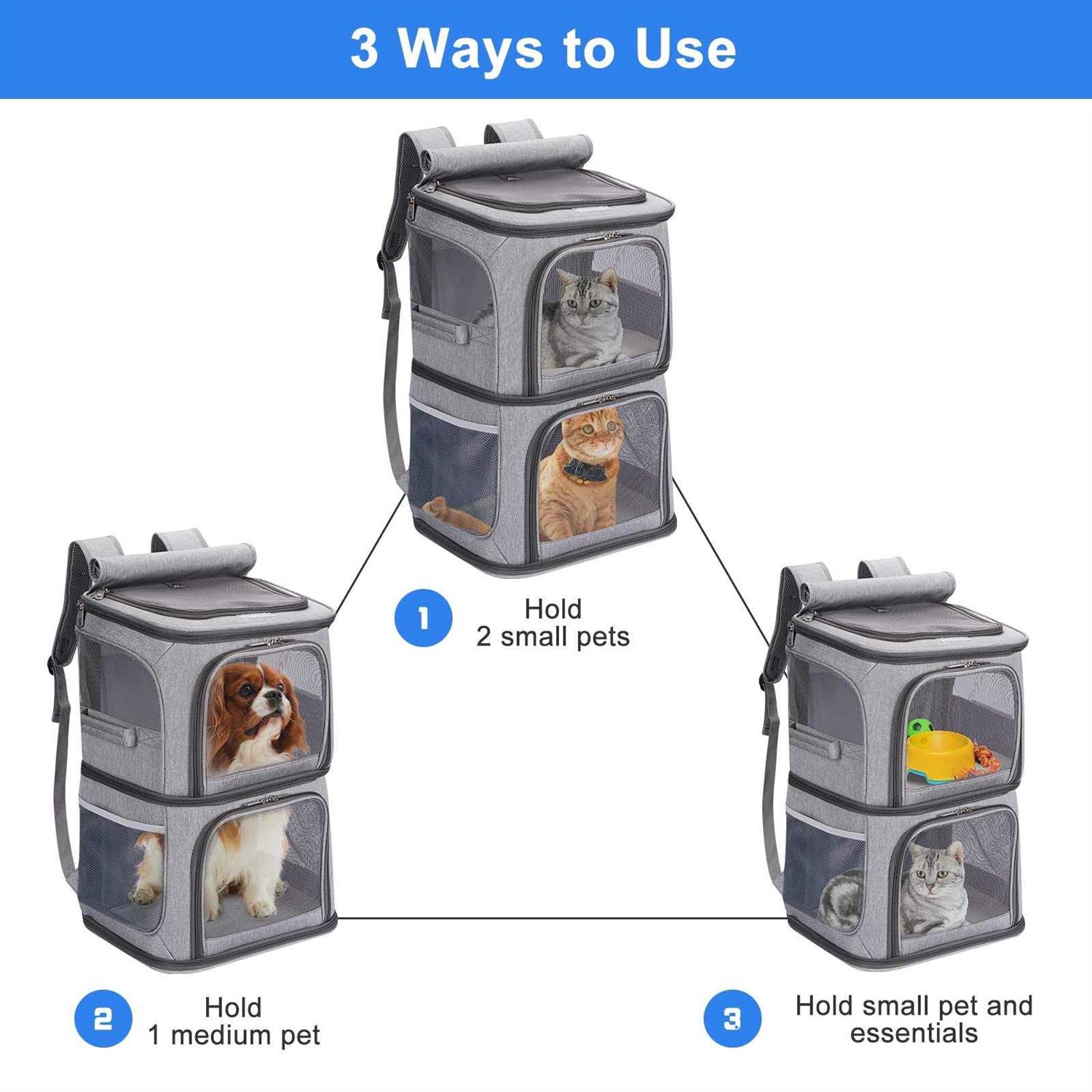 3 Ways to Use

1
Hold
2 small pets

2
Hold
1 medium pet

3
Hold small pet and essentials