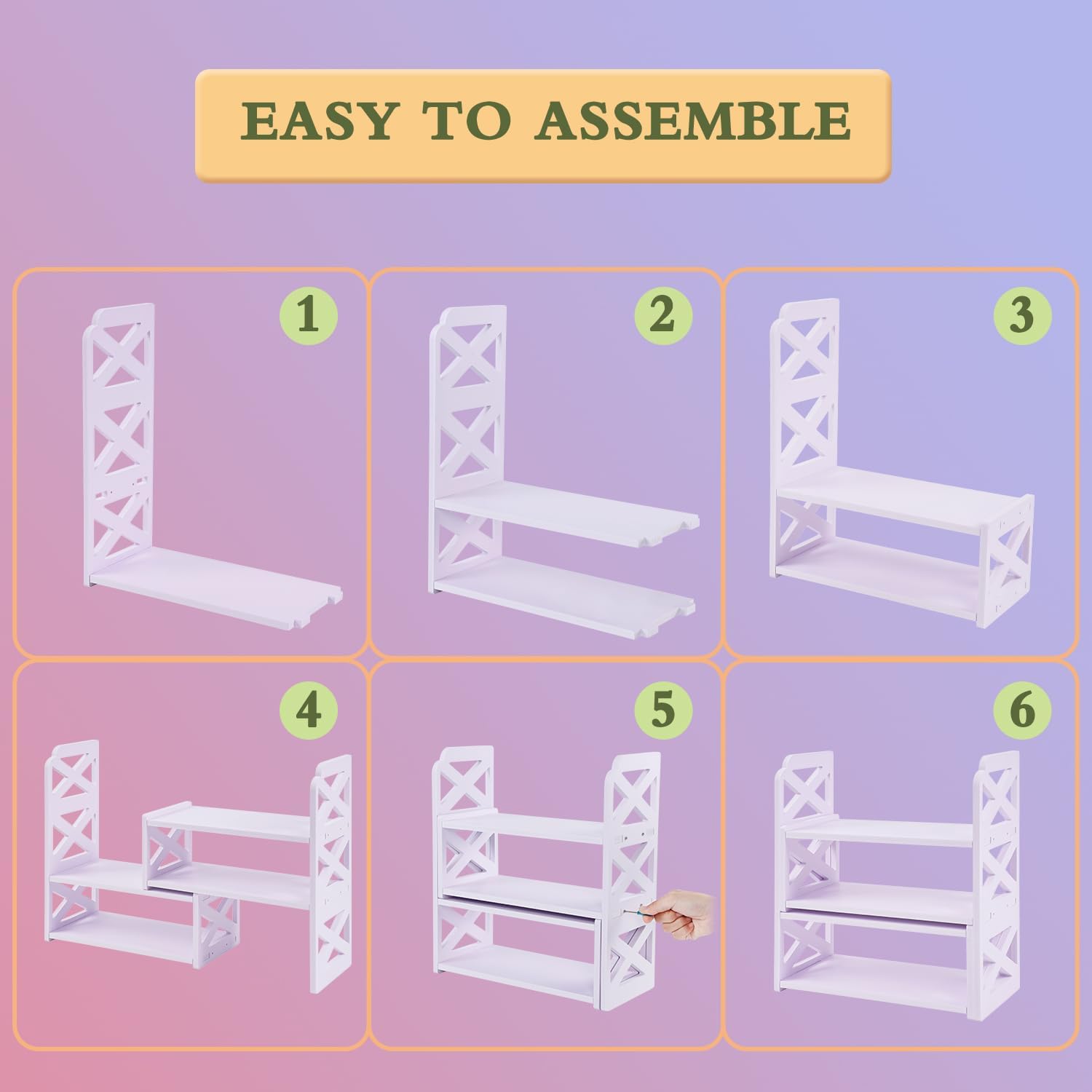 EASY TO ASSEMBLE

1

2

3

4

5

6