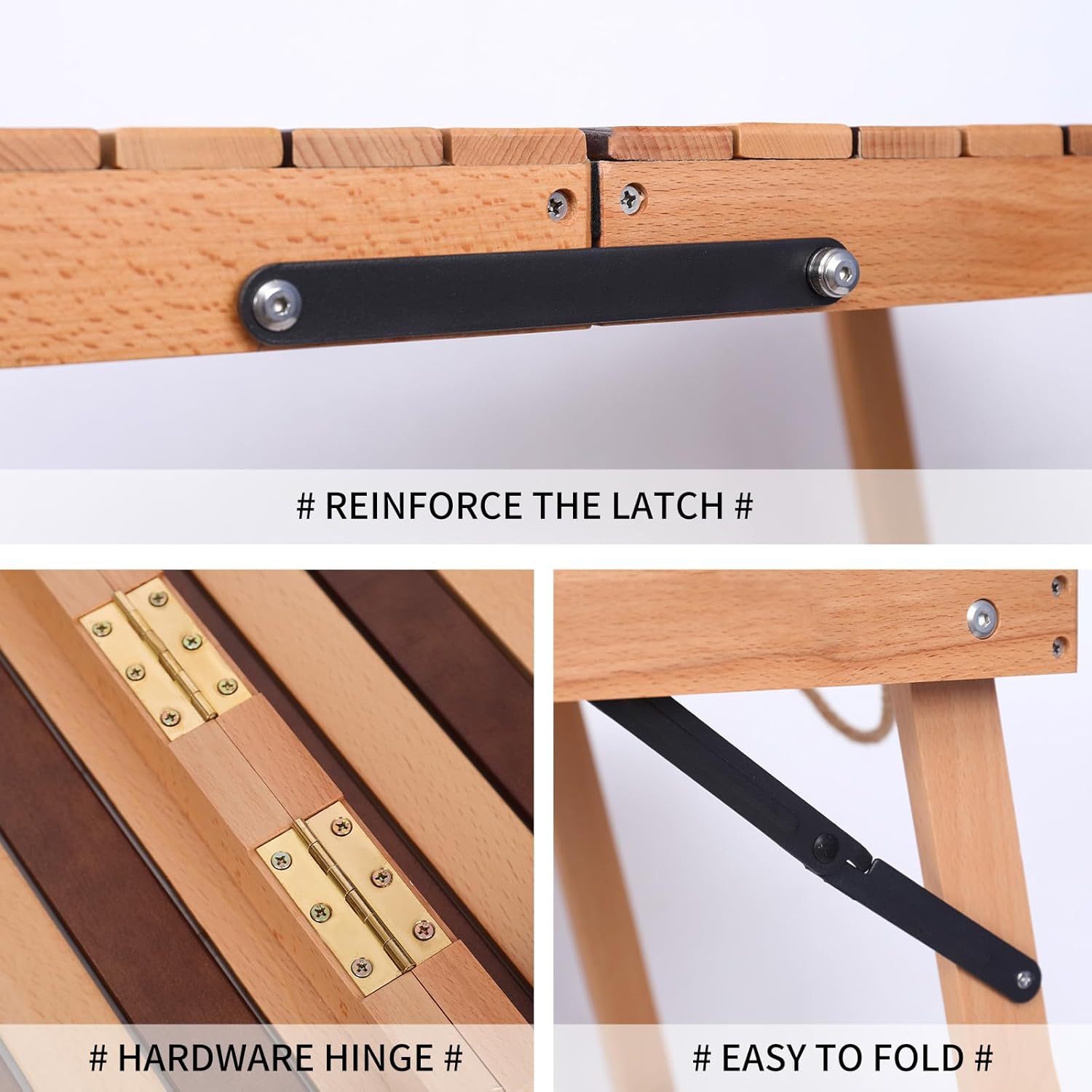 # REINFORCE THE LATCH #

# HARDWARE HINGE #

# EASY TO FOLD #