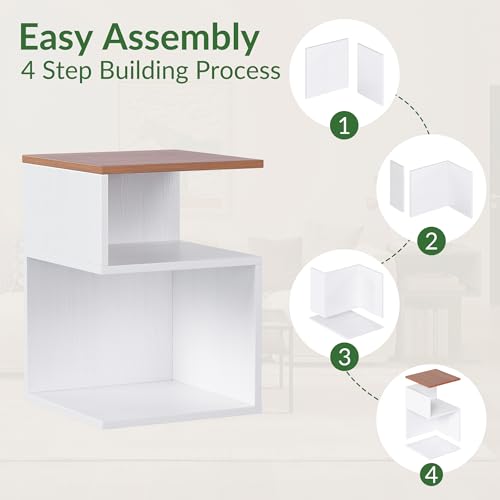 Easy Assembly
4 Step Building Process

1

2

3

4