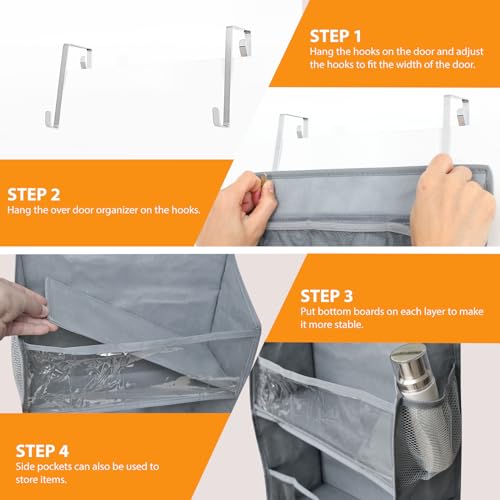 STEP 1
Hang the hooks on the door and adjust the hooks to fit the width of the door.

STEP 2
Hang the over door organizer on the hooks.

STEP 3
Put bottom boards on each layer to make it more stable.

STEP 4
Side pockets can also be used to store items.