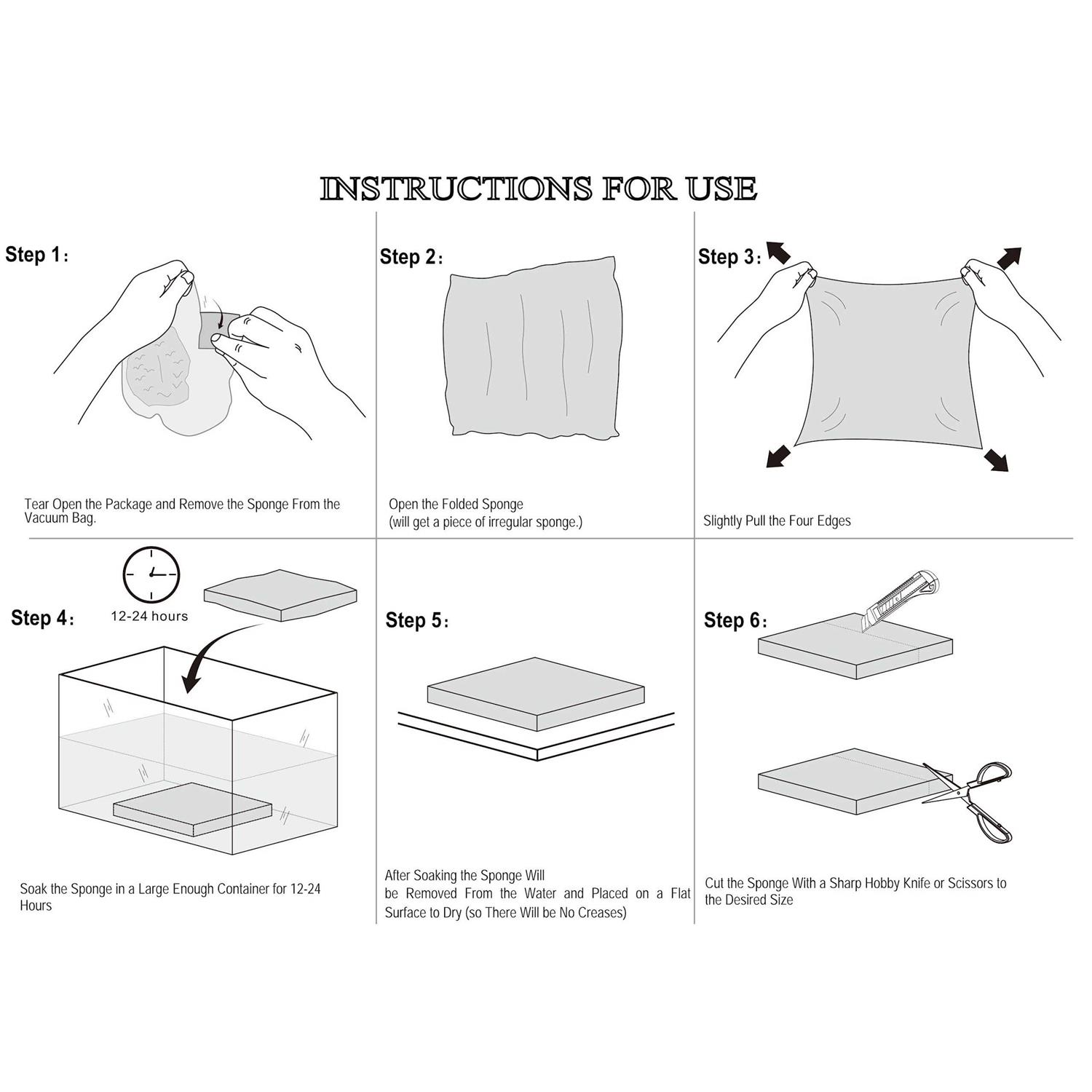 INSTRUCTIONS FOR USE

Step 1：

Tear Open the Package and Remove the Sponge From the Vacuum Bag.

Step 2：

Open the Folded Sponge
(will get a piece of irregular sponge.)

Step 3：

Slightly Pull the Four Edges

Step 4：

12-24 hours

Soak the Sponge in a Large Enough Container for 12-24 Hours

Step 5：

After Soaking the Sponge Will be Removed From the Water and Placed on a Flat Surface to Dry (so There Will be No Creases)

Step 6：

Cut the Sponge With a Sharp Hobby Knife or Scissors to the Desired Size