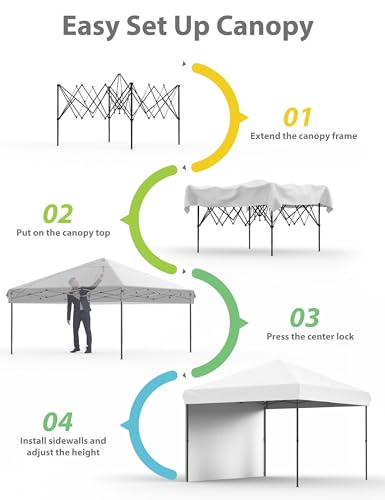 Easy Set Up Canopy

01
Extend the canopy frame

02
Put on the canopy top

03
Press the center lock

04
Install sidewalls and adjust the height